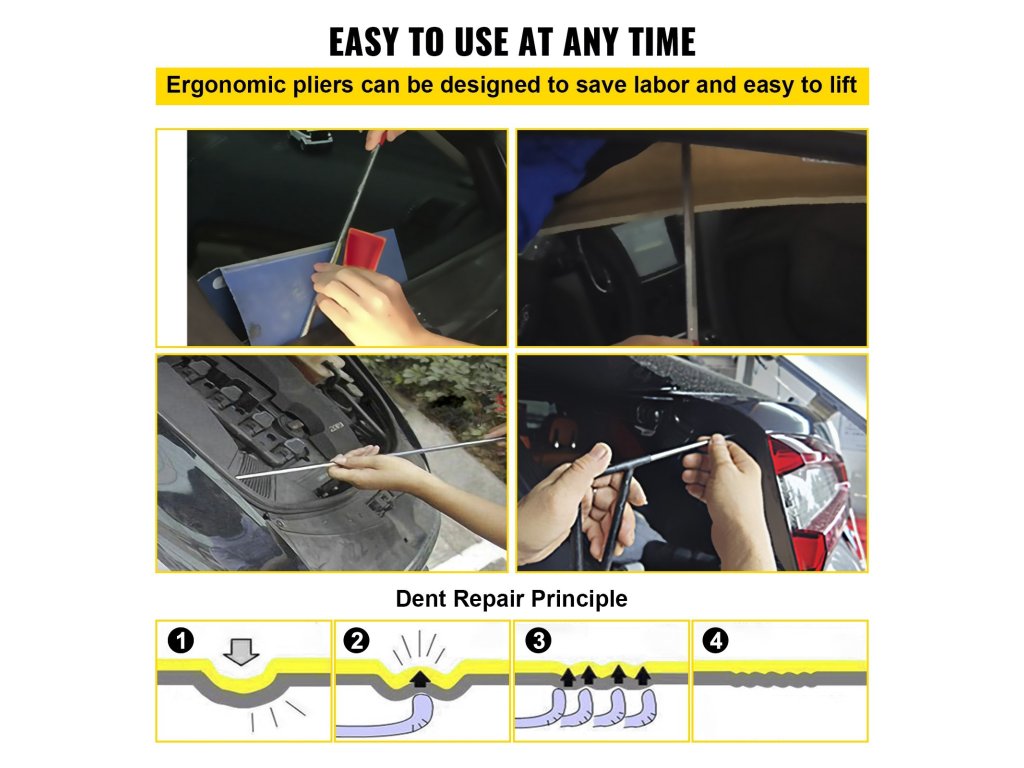 EASY TO USE AT ANY TIME

Ergonomic pliers can be designed to save labor and easy to lift

Dent Repair Principle

1

2

3

4