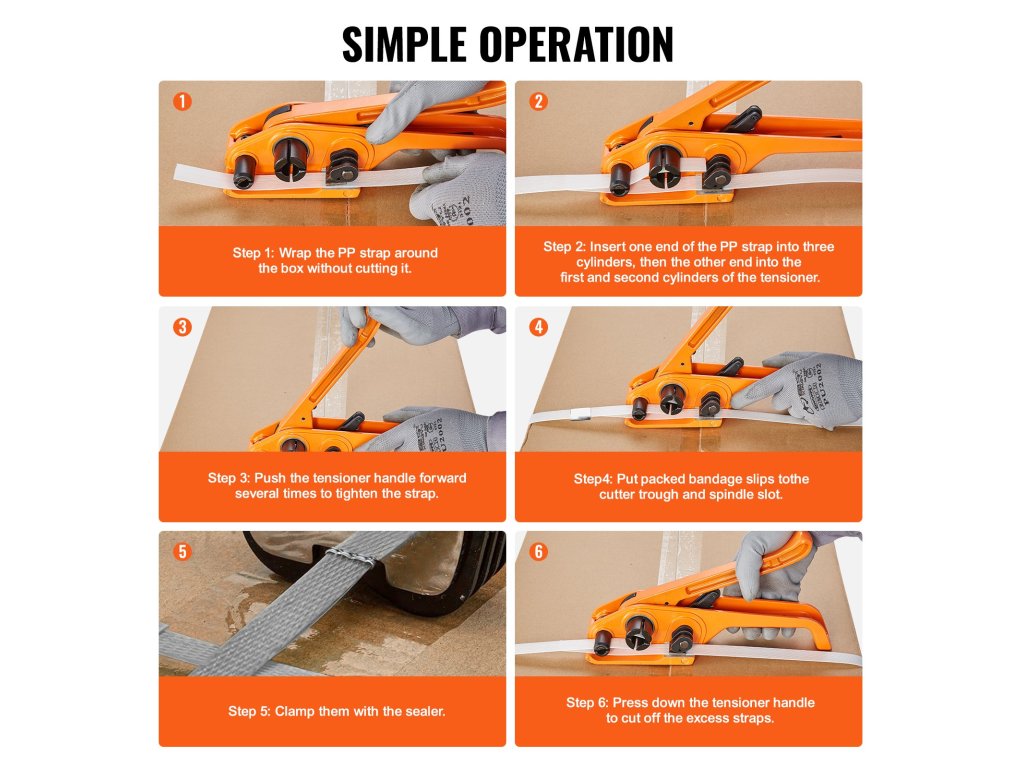 SIMPLE OPERATION

1

Step 1: Wrap the PP strap around the box without cutting it.

2

Step 2: Insert one end of the PP strap into three cylinders, then the other end into the first and second cylinders of the tensioner.

3

Step 3: Push the tensioner handle forward several times to tighten the strap.

4

Step4: Put packed bandage slips tothe cutter trough and spindle slot.

5

Step 5: Clamp them with the sealer.

6

Step 6: Press down the tensioner handle to cut off the excess straps.