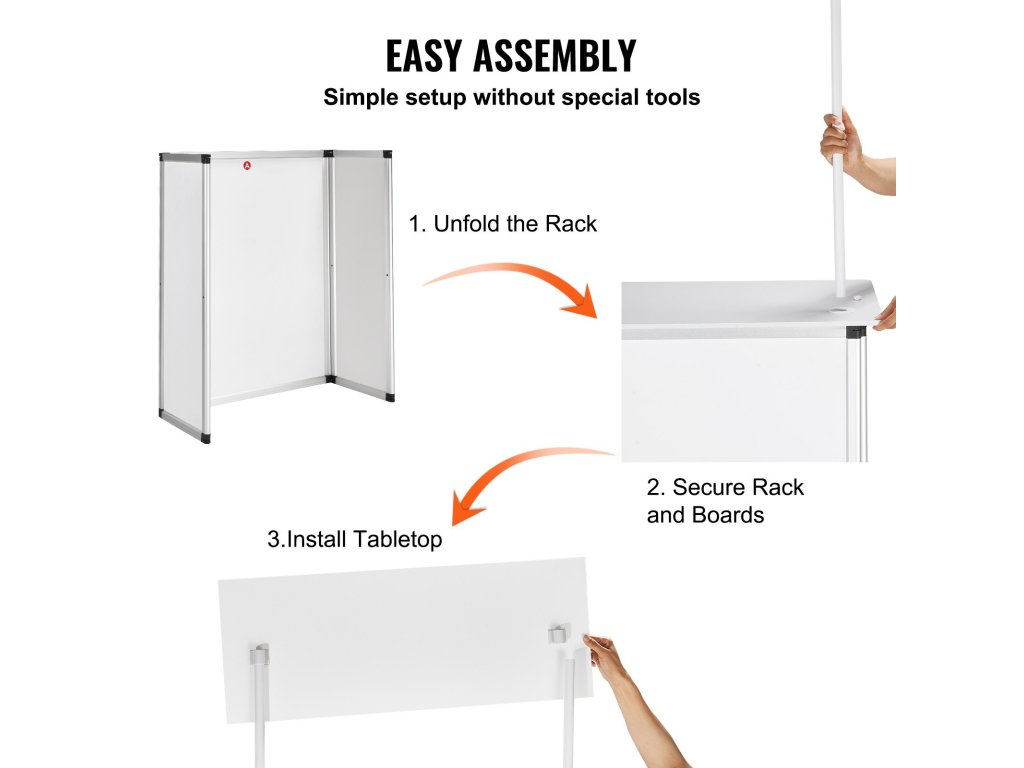 EASY ASSEMBLY
Simple setup without special tools

1. Unfold the Rack

2. Secure Rack and Boards

3.Install Tabletop