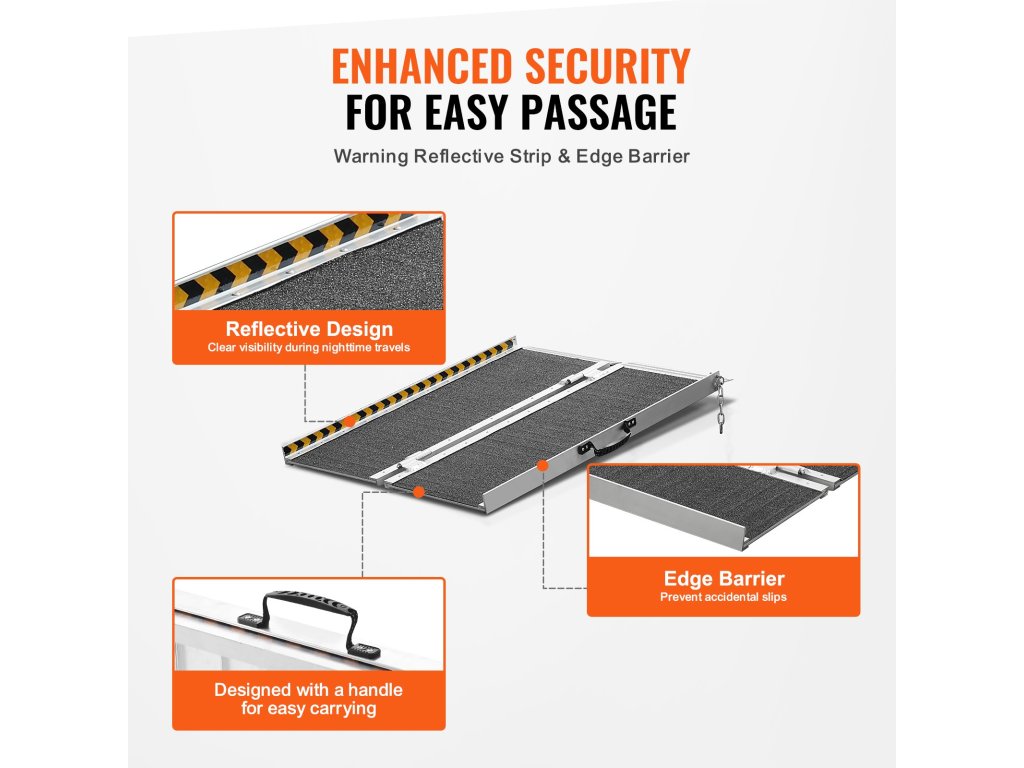 ENHANCED SECURITY
FOR EASY PASSAGE

Warning Reflective Strip & Edge Barrier

Reflective Design
Clear visibility during nighttime travels

Edge Barrier
Prevent accidental slips

Designed with a handle for easy carrying