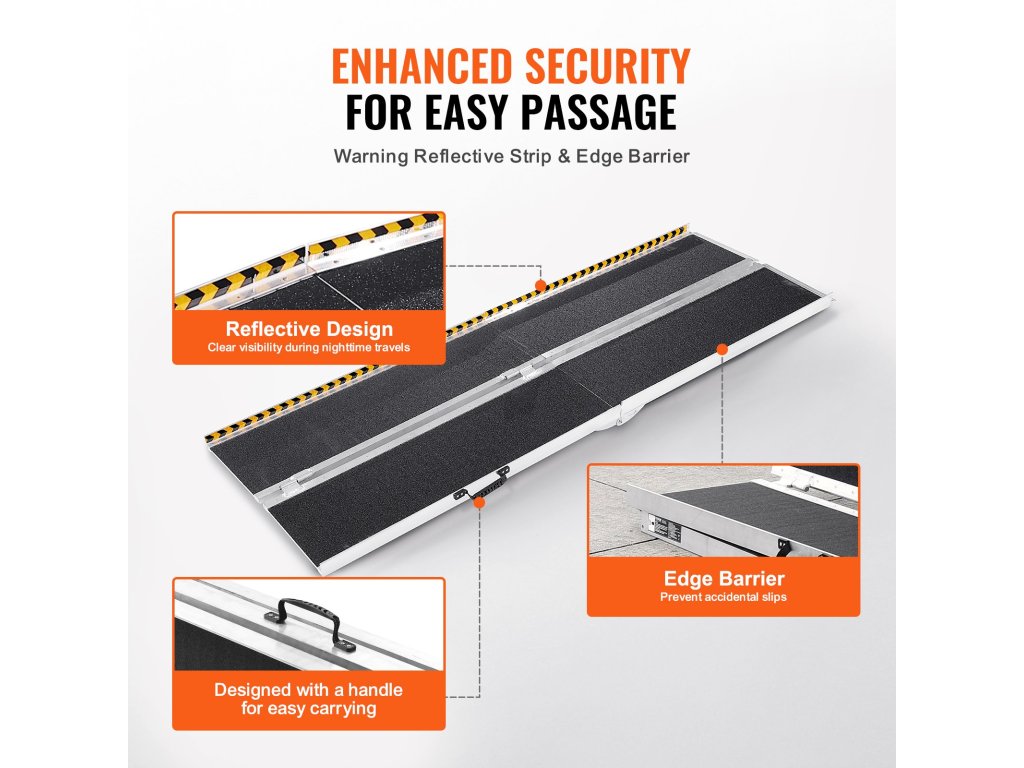 ENHANCED SECURITY
FOR EASY PASSAGE

Warning Reflective Strip & Edge Barrier

Reflective Design
Clear visibility during nighttime travels

Edge Barrier
Prevent accidental slips

Designed with a handle for easy carrying