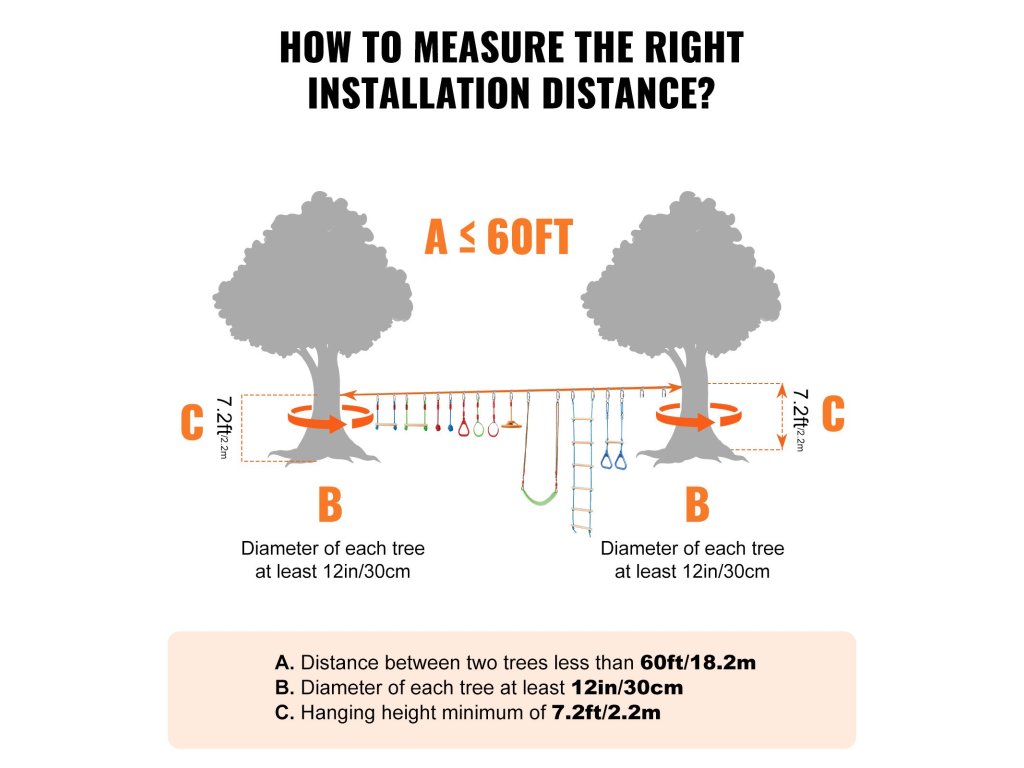 HOW TO MEASURE THE RIGHT INSTALLATION DISTANCE?

A ≤ 60FT

C 7.2ft 2.2m

7.2ft 2.2m C

B

Diameter of each tree at least 12in/30cm

B

Diameter of each tree at least 12in/30cm

A. Distance between two trees less than 60ft/18.2m
B. Diameter of each tree at least 12in/30cm
C. Hanging height minimum of 7.2ft/2.2m