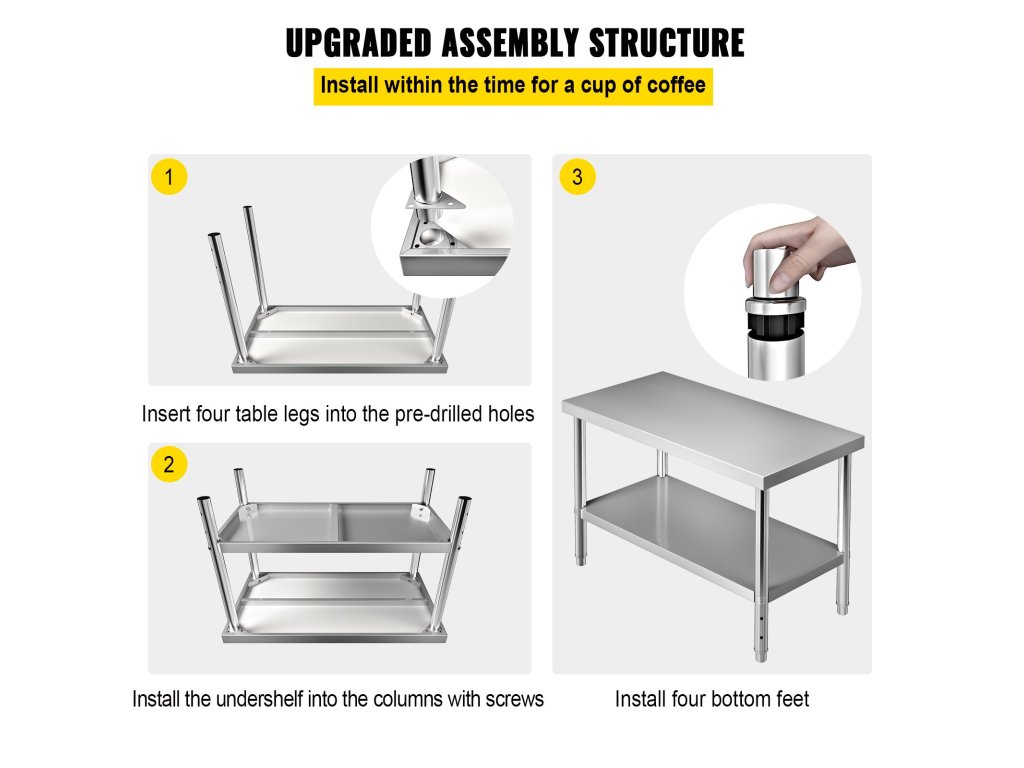 UPGRADED ASSEMBLY STRUCTURE

Install within the time for a cup of coffee

1

Insert four table legs into the pre-drilled holes

2

Install the undershelf into the columns with screws

3

Install four bottom feet