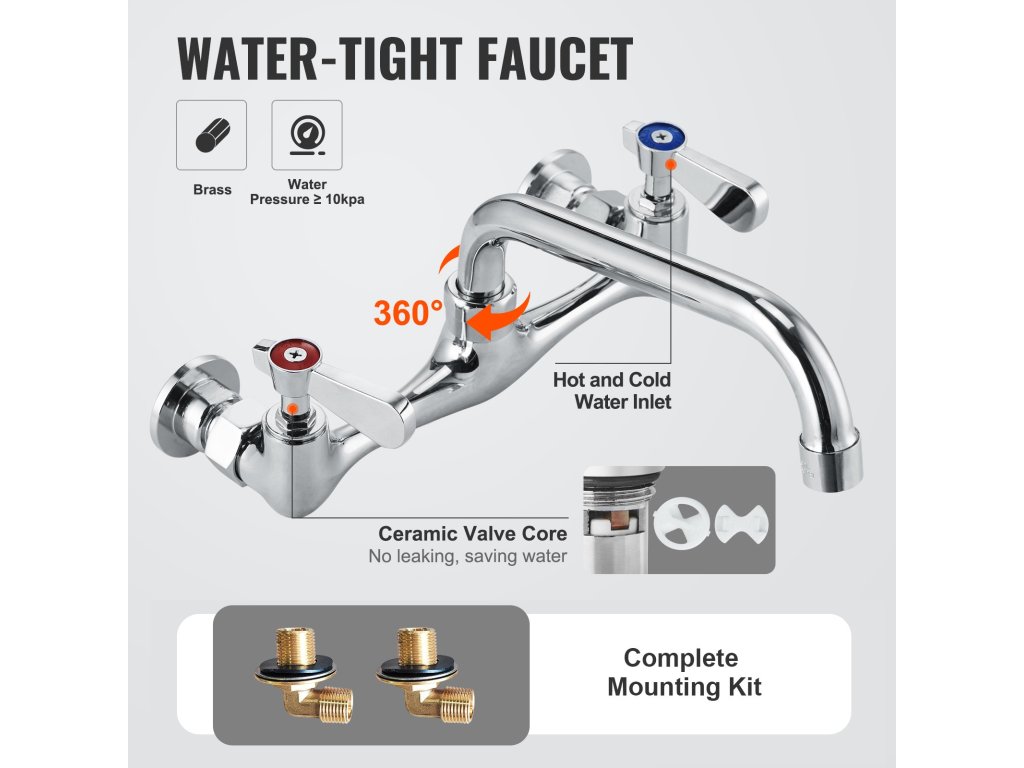 WATER-TIGHT FAUCET

Brass

Water Pressure ≥ 10kpa

360°

Hot and Cold Water Inlet

Ceramic Valve Core
No leaking, saving water

Complete Mounting Kit