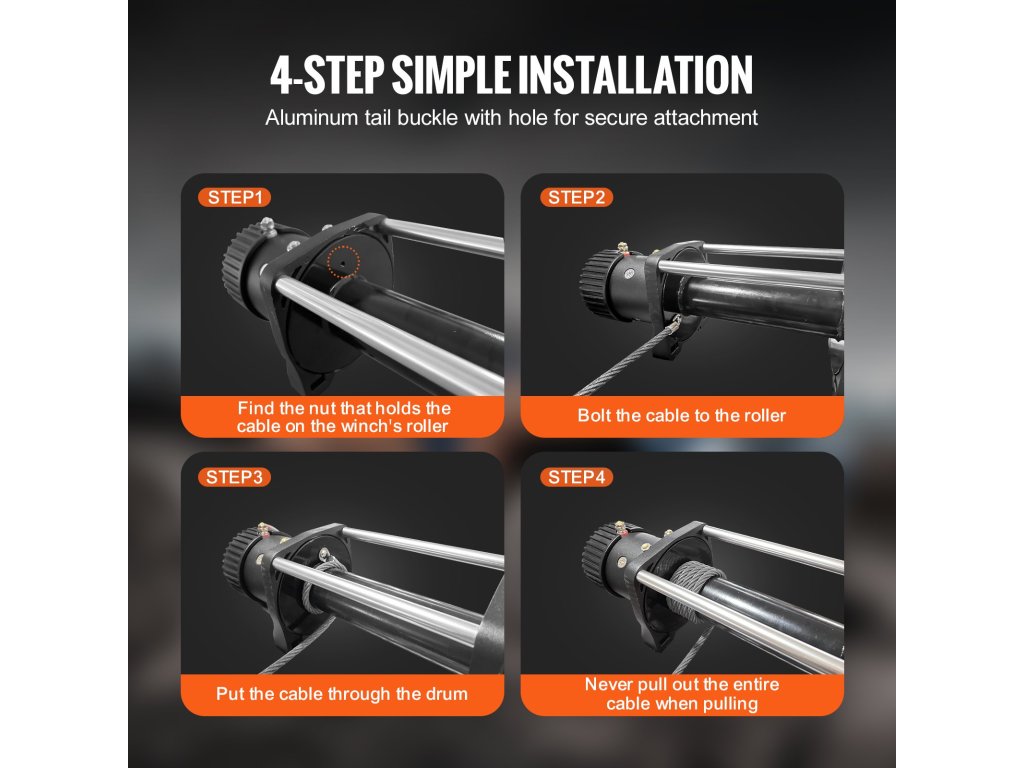 4-STEP SIMPLE INSTALLATION

Aluminum tail buckle with hole for secure attachment

STEP1

Find the nut that holds the cable on the winch's roller

STEP2

Bolt the cable to the roller

STEP3

Put the cable through the drum

STEP4

Never pull out the entire cable when pulling