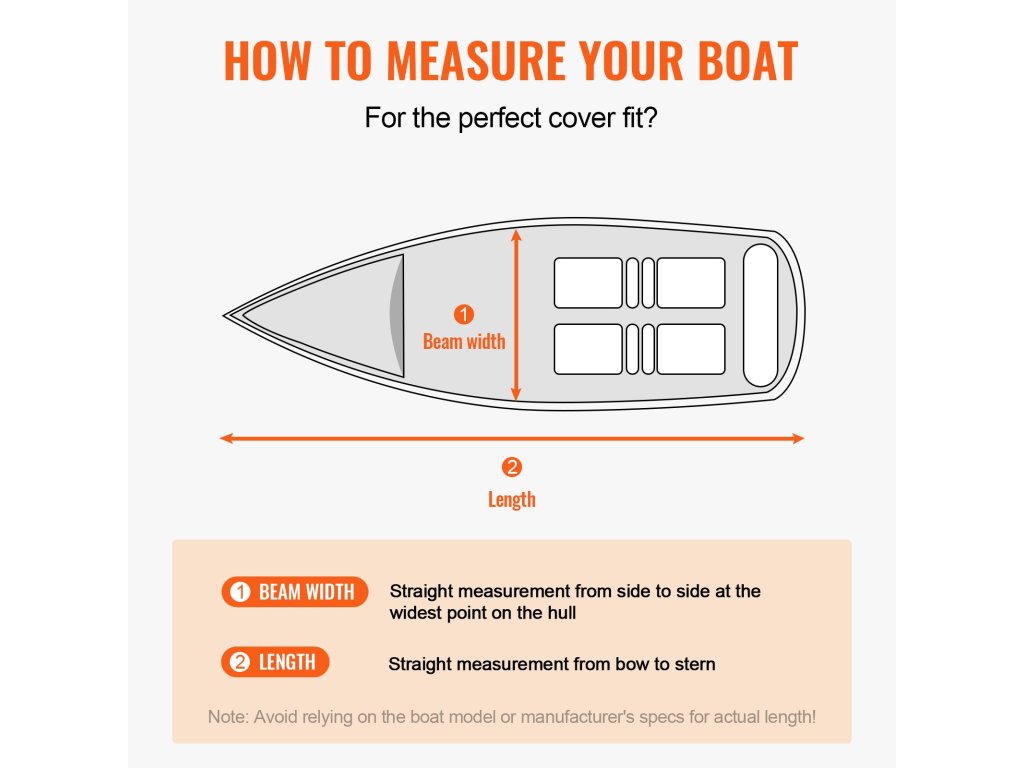 HOW TO MEASURE YOUR BOAT

For the perfect cover fit?

1
Beam width

2
Length

1 BEAM WIDTH Straight measurement from side to side at the widest point on the hull

2 LENGTH Straight measurement from bow to stern

Note: Avoid relying on the boat model or manufacturer's specs for actual length!