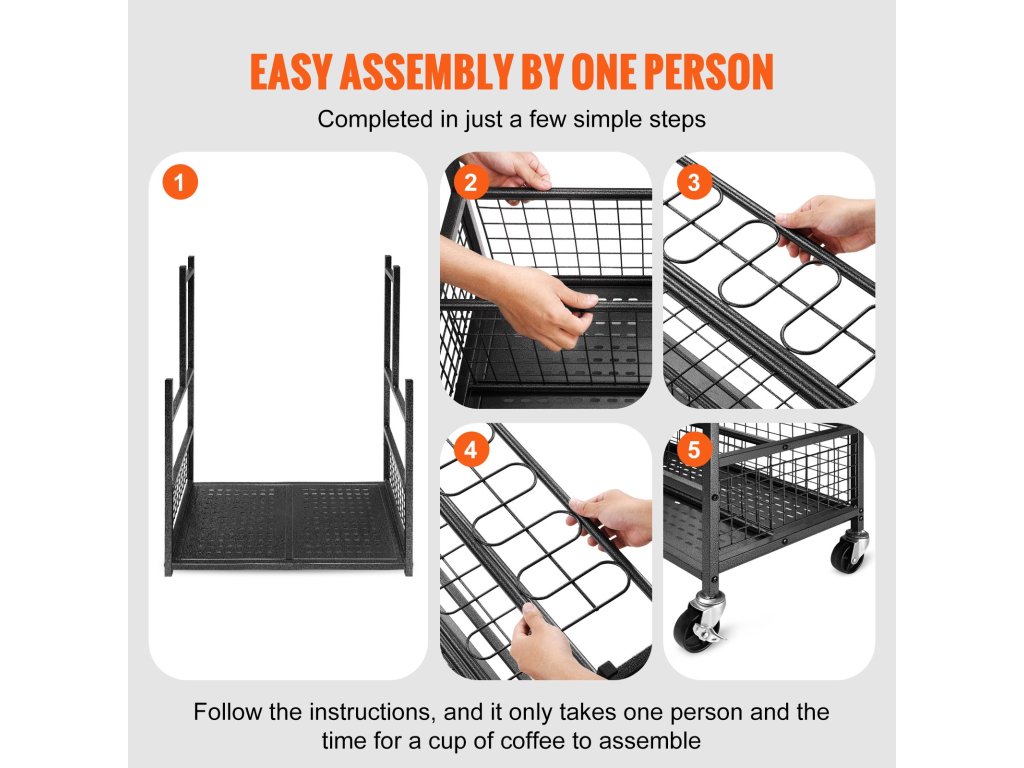 EASY ASSEMBLY BY ONE PERSON

Completed in just a few simple steps

1

2

3

4

5

Follow the instructions, and it only takes one person and the time for a cup of coffee to assemble