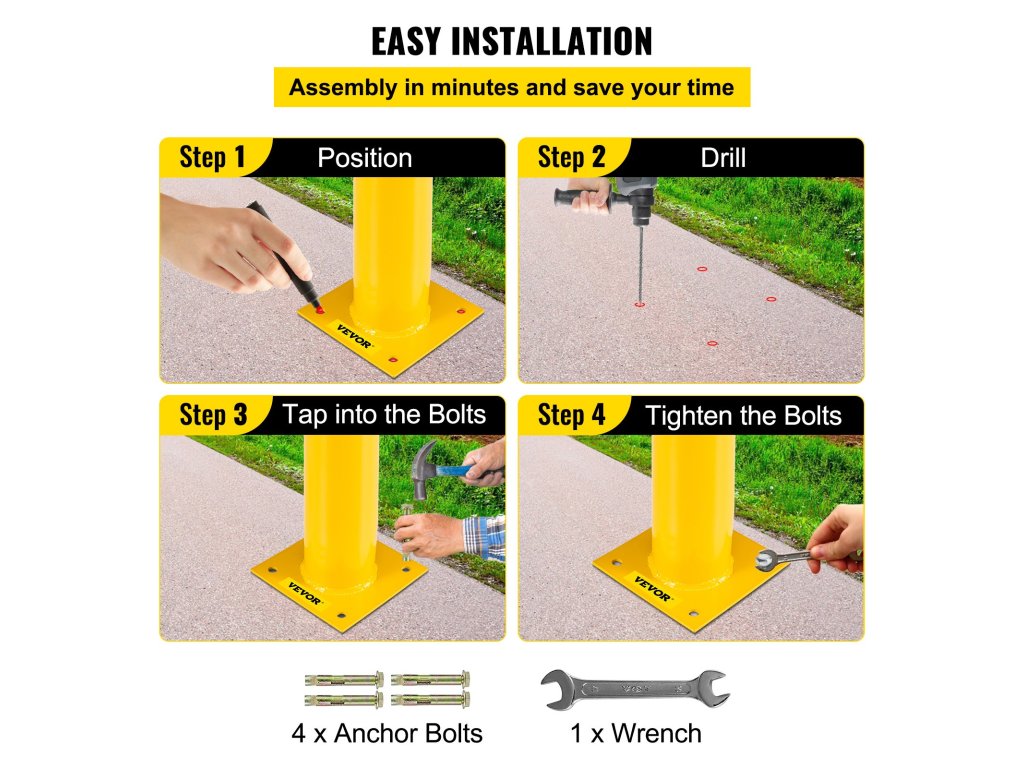 EASY INSTALLATION

Assembly in minutes and save your time

Step 1 Position

VEVOR

Step 2 Drill

Step 3 Tap into the Bolts

VEVOR

Step 4 Tighten the Bolts

VEVOR

4 x Anchor Bolts

1 x Wrench