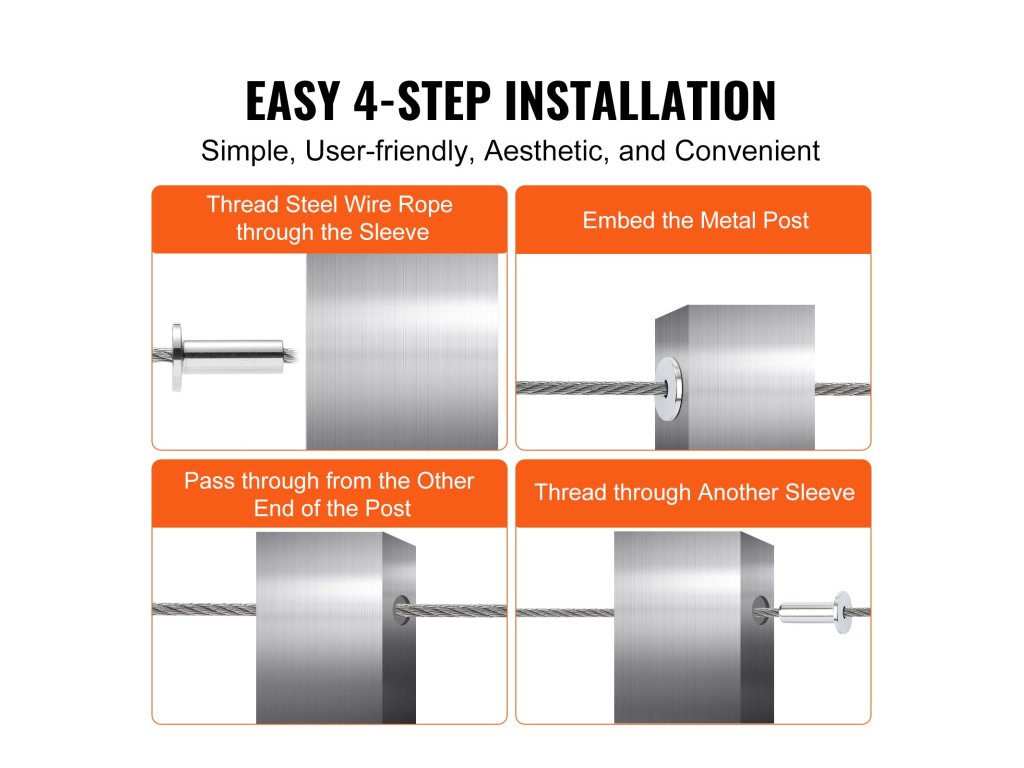 EASY 4-STEP INSTALLATION
Simple, User-friendly, Aesthetic, and Convenient

Thread Steel Wire Rope through the Sleeve

Embed the Metal Post

Pass through from the Other End of the Post

Thread through Another Sleeve