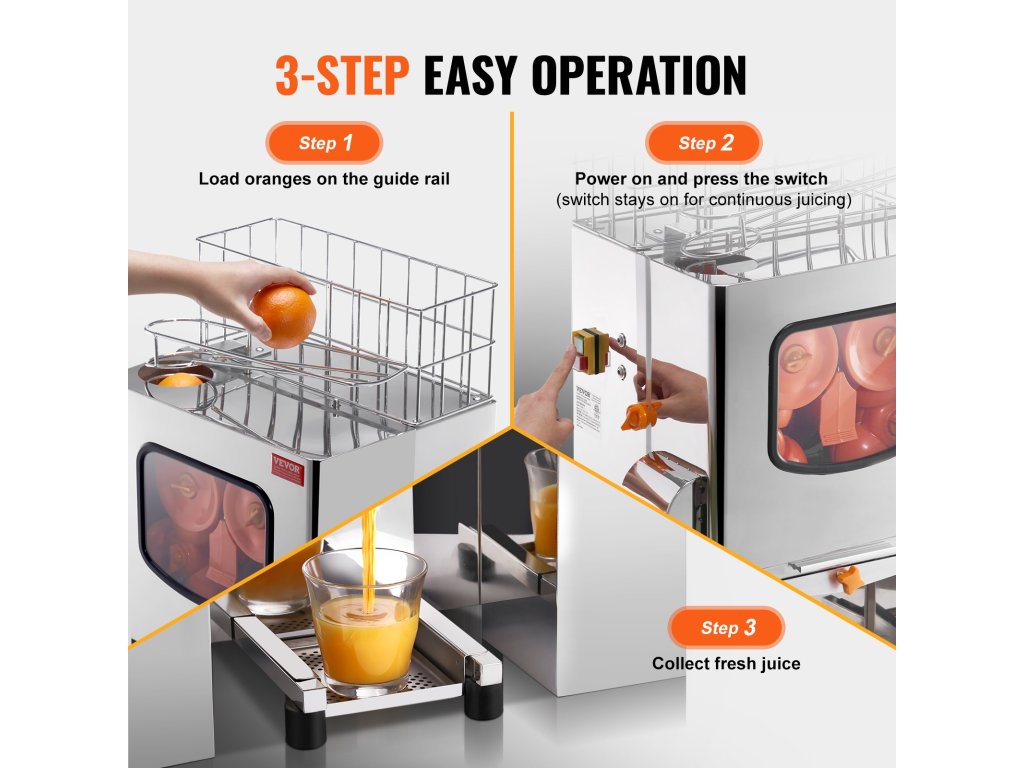 3-STEP EASY OPERATION

Step 1
Load oranges on the guide rail

Step 2
Power on and press the switch
(switch stays on for continuous juicing)

VEVOR

VEVOR

Step 3
Collect fresh juice