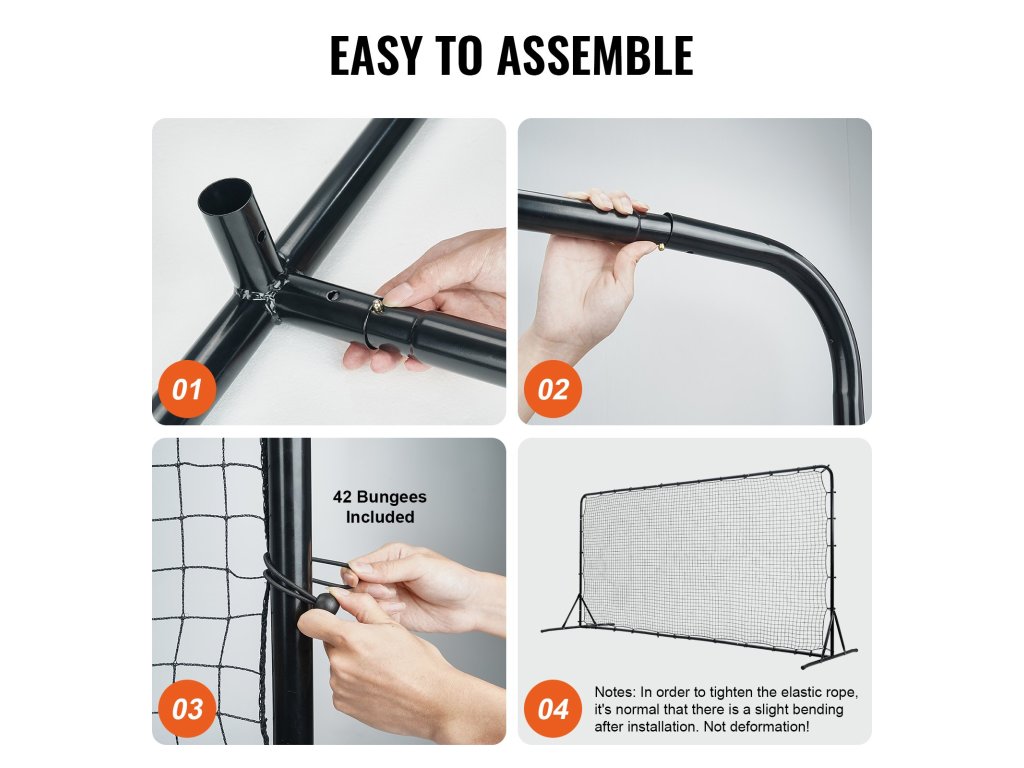 EASY TO ASSEMBLE

01

02

42 Bungees Included

03

04

Notes: In order to tighten the elastic rope, it's normal that there is a slight bending after installation. Not deformation!