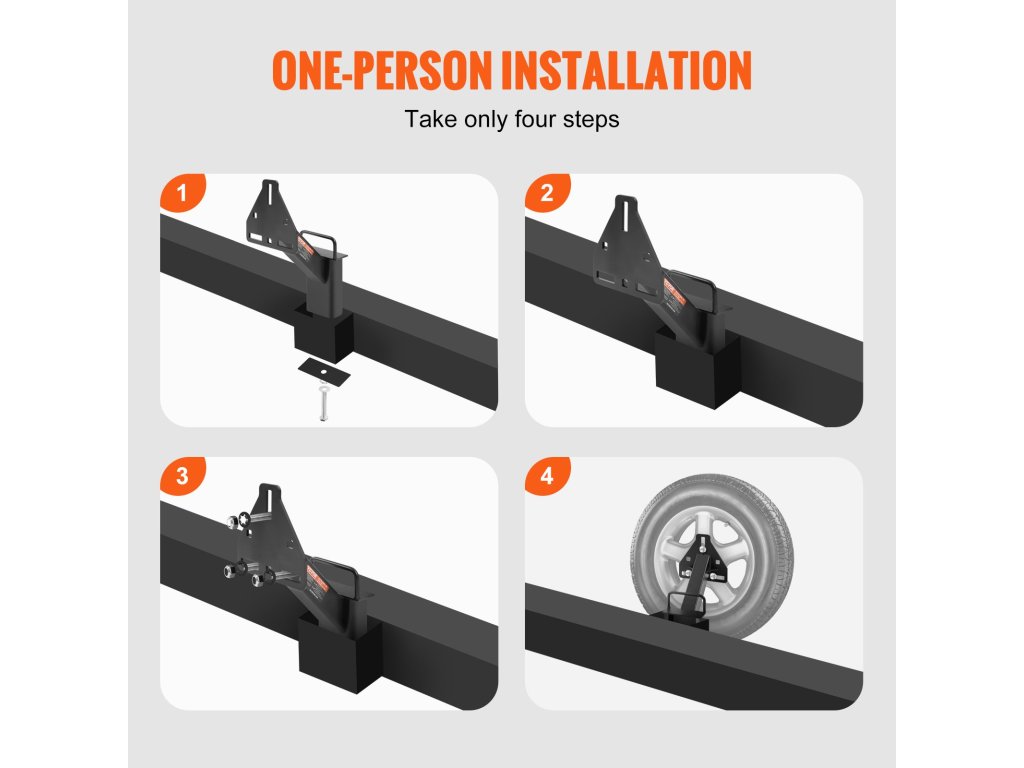 ONE-PERSON INSTALLATION

Take only four steps

1

2

3

4