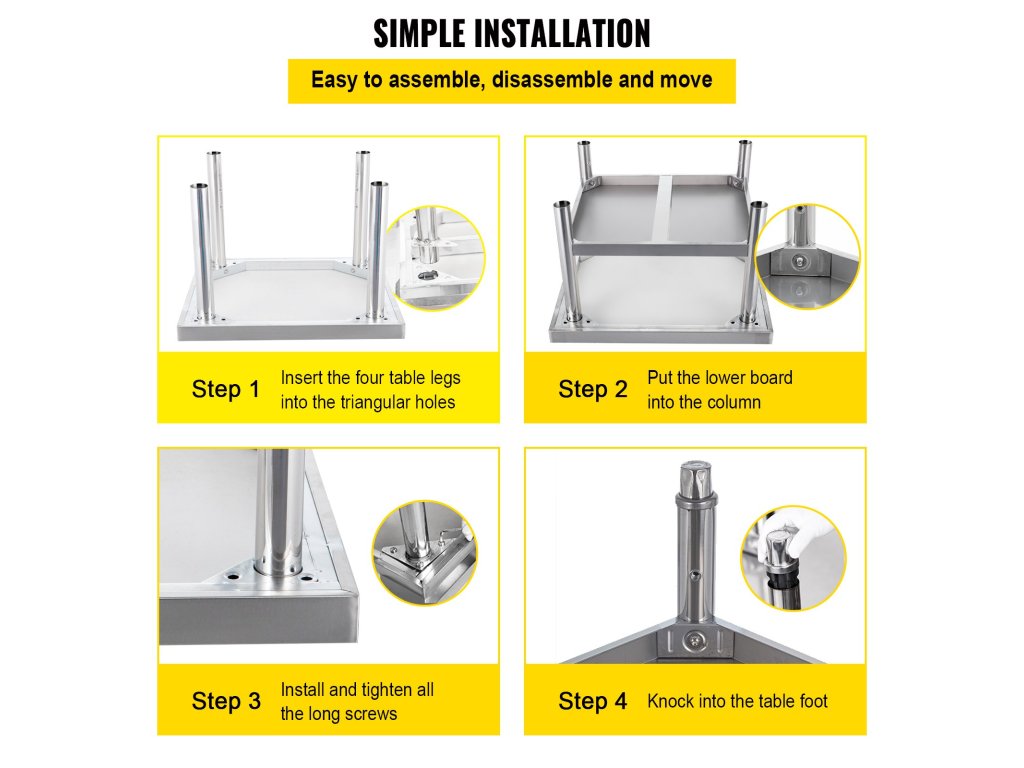 SIMPLE INSTALLATION

Easy to assemble, disassemble and move

Step 1 Insert the four table legs into the triangular holes

Step 2 Put the lower board into the column

Step 3 Install and tighten all the long screws

Step 4 Knock into the table foot