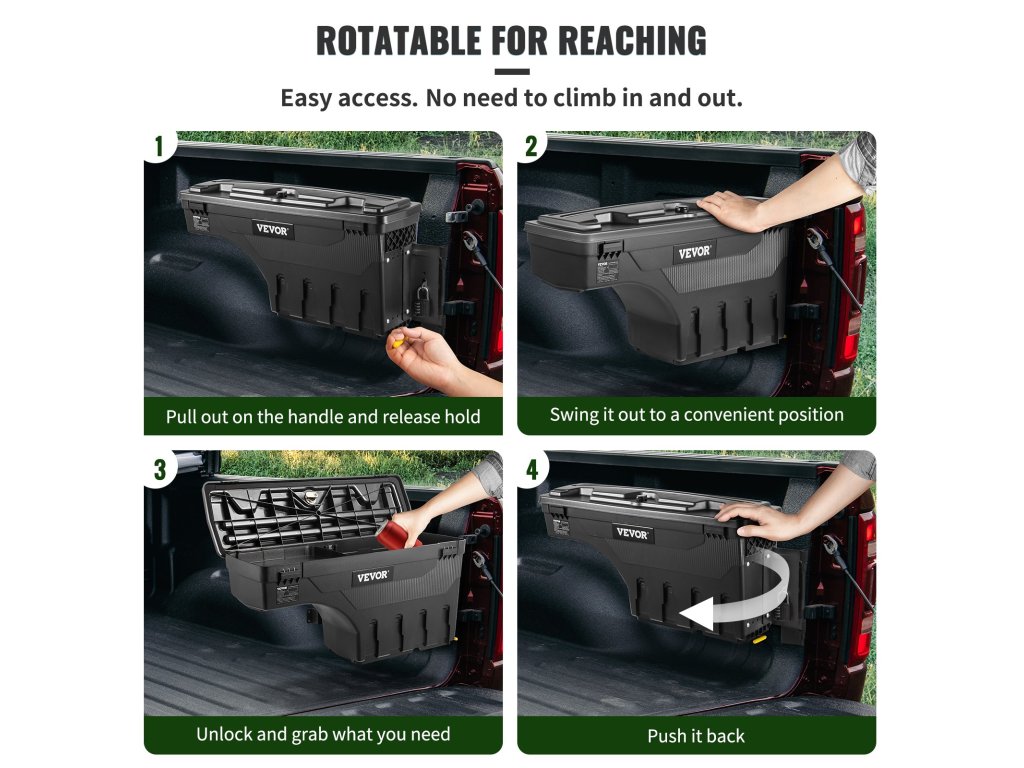 ROTATABLE FOR REACHING

Easy access. No need to climb in and out.

1

VEVOR

Pull out on the handle and release hold

2

VEVOR

Swing it out to a convenient position

3

VEVOR

Unlock and grab what you need

4

VEVOR

Push it back