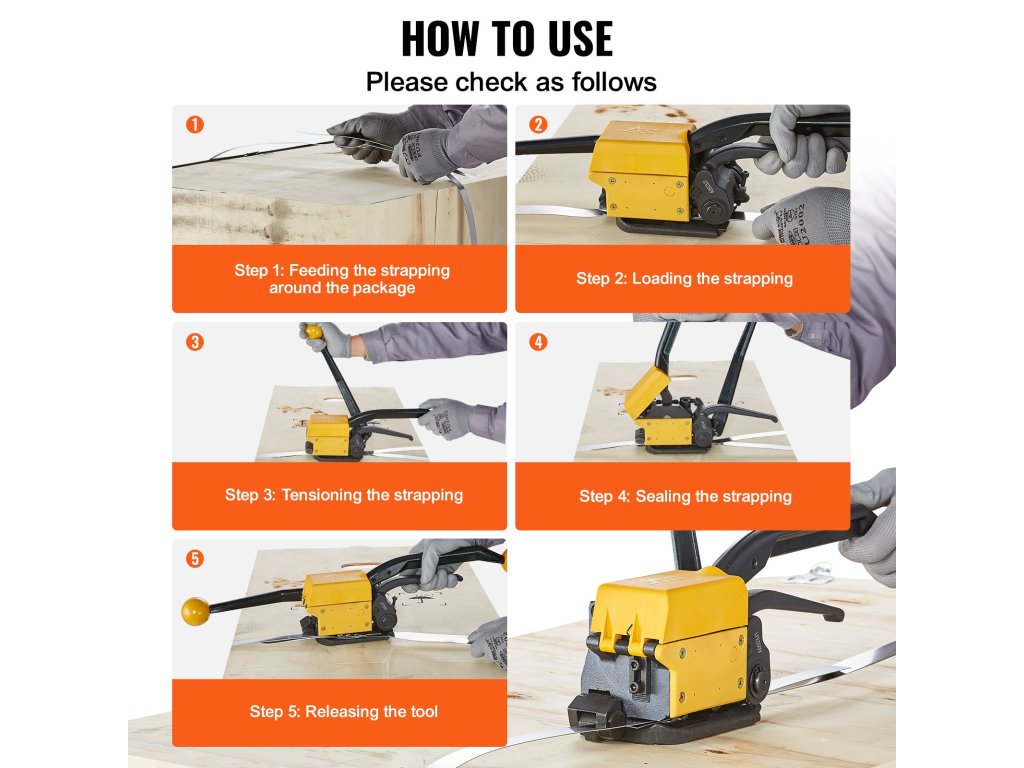 HOW TO USE
Please check as follows

1
Step 1: Feeding the strapping around the package

2
Step 2: Loading the strapping

3
Step 3: Tensioning the strapping

4
Step 4: Sealing the strapping

5
Step 5: Releasing the tool