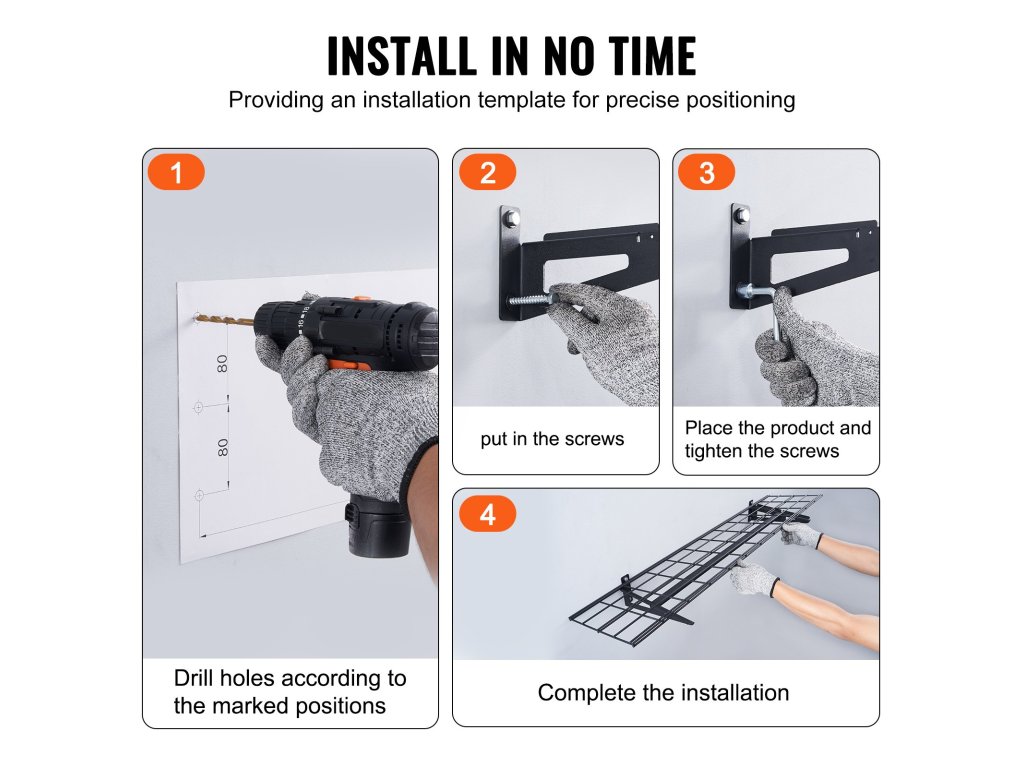 INSTALL IN NO TIME
Providing an installation template for precise positioning

1

80

80

Drill holes according to the marked positions

2

put in the screws

3

Place the product and tighten the screws

4

Complete the installation