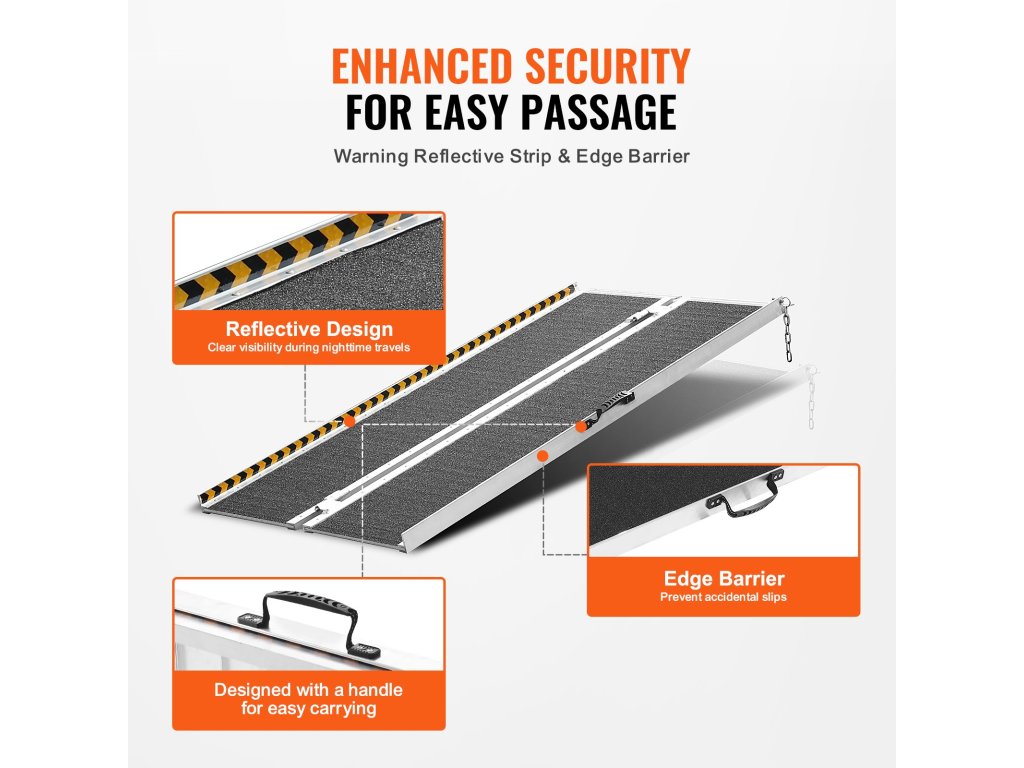 ENHANCED SECURITY
FOR EASY PASSAGE

Warning Reflective Strip & Edge Barrier

Reflective Design
Clear visibility during nighttime travels

Edge Barrier
Prevent accidental slips

Designed with a handle for easy carrying