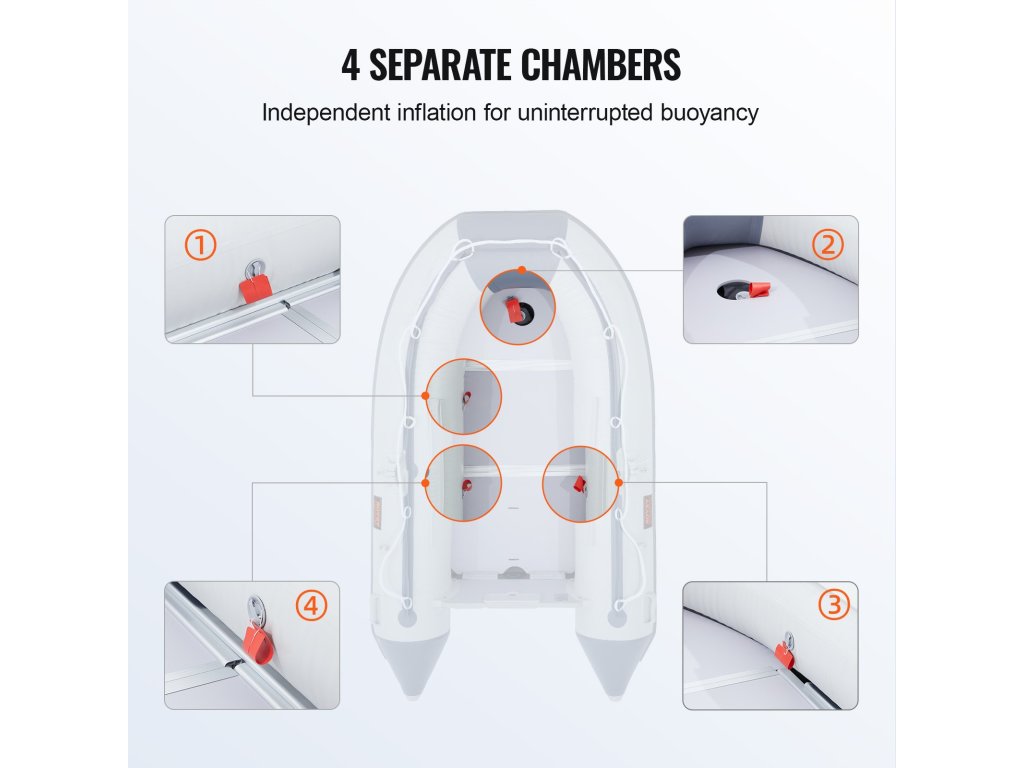 4 SEPARATE CHAMBERS

Independent inflation for uninterrupted buoyancy

①

②

④

③