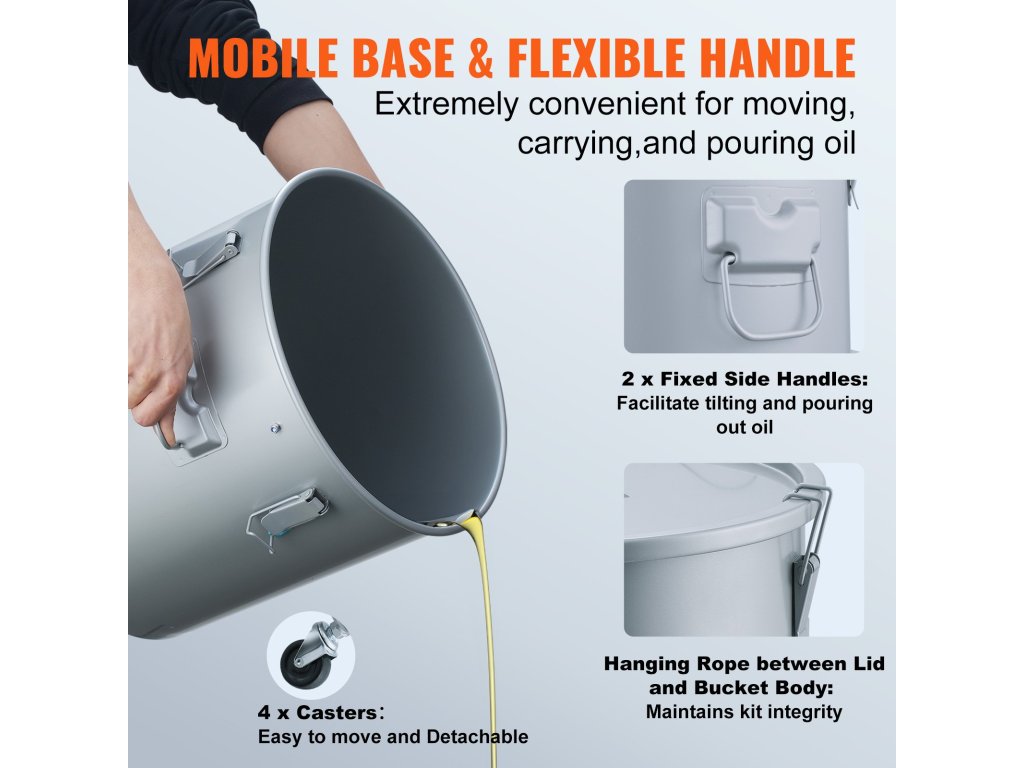 MOBILE BASE & FLEXIBLE HANDLE

Extremely convenient for moving, carrying,and pouring oil

2 x Fixed Side Handles: Facilitate tilting and pouring out oil

Hanging Rope between Lid and Bucket Body: Maintains kit integrity

4 x Casters: Easy to move and Detachable