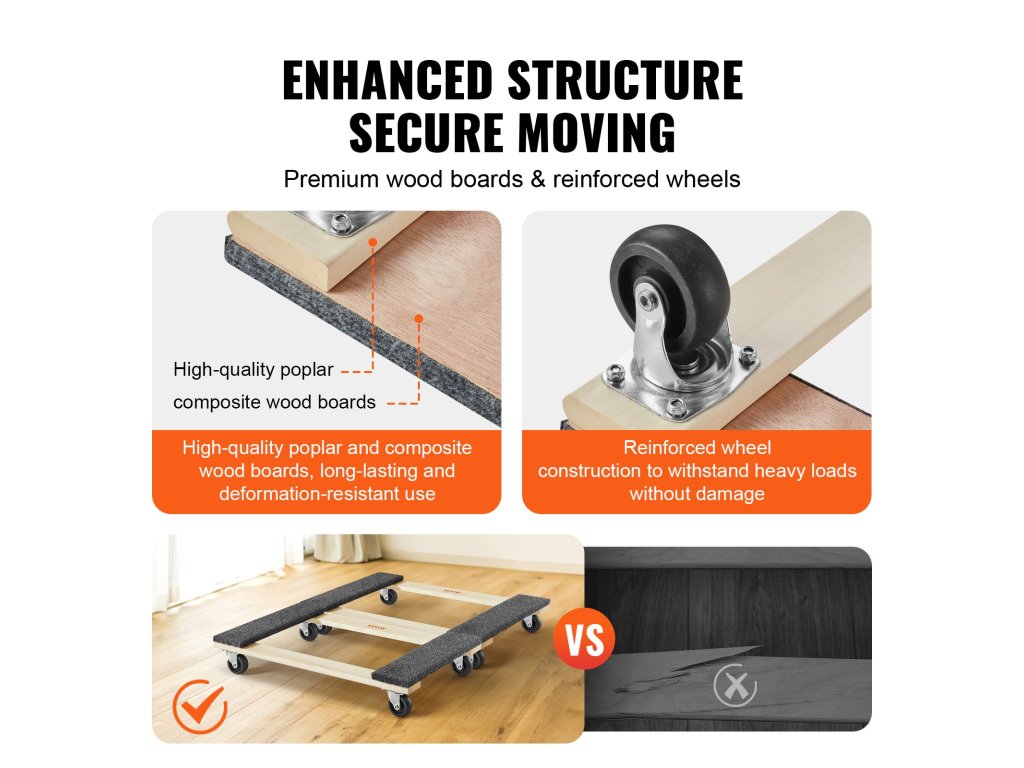 ENHANCED STRUCTURE
SECURE MOVING

Premium wood boards & reinforced wheels

High-quality poplar

composite wood boards

High-quality poplar and composite wood boards, long-lasting and deformation-resistant use

Reinforced wheel construction to withstand heavy loads without damage

VS