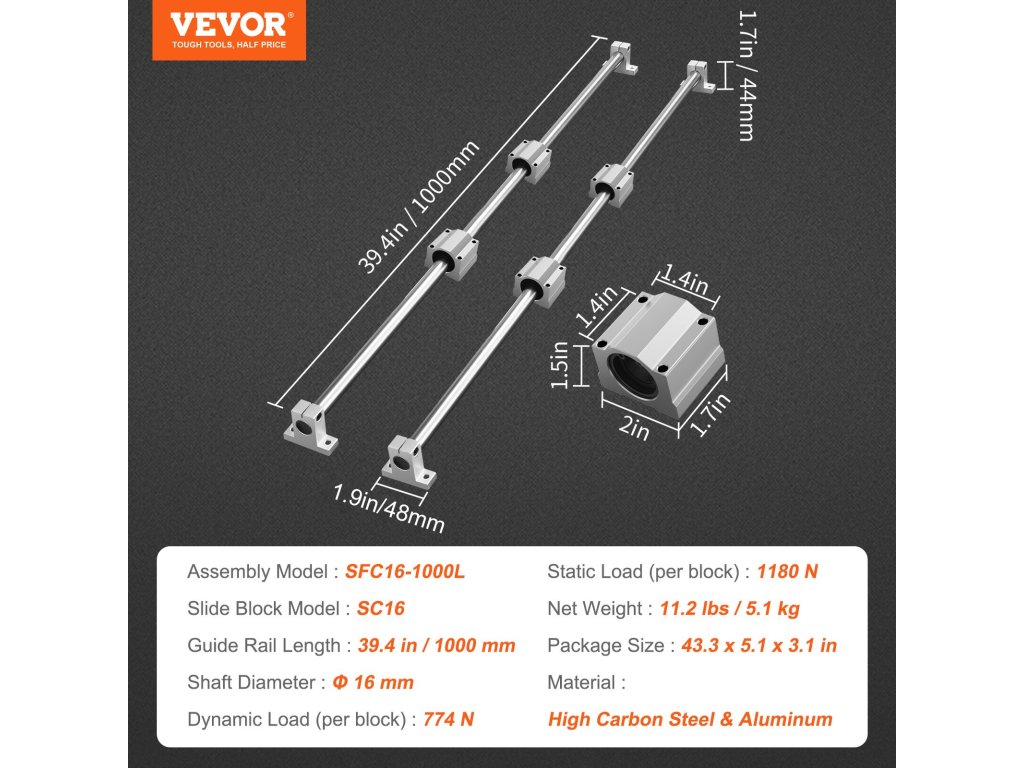 VEVOR®
TOUGH TOOLS, HALF PRICE

39.4in / 1000mm

1.7in / 44mm

1.4in

1.4in

1.5in

2in

1.7in

1.9in/48mm

Assembly Model : SFC16-1000L

Slide Block Model : SC16

Guide Rail Length : 39.4 in / 1000 mm

Shaft Diameter : Φ 16 mm

Dynamic Load (per block) : 774 N

Static Load (per block) : 1180 N

Net Weight : 11.2 lbs / 5.1 kg

Package Size : 43.3 x 5.1 x 3.1 in

Material :

High Carbon Steel & Aluminum