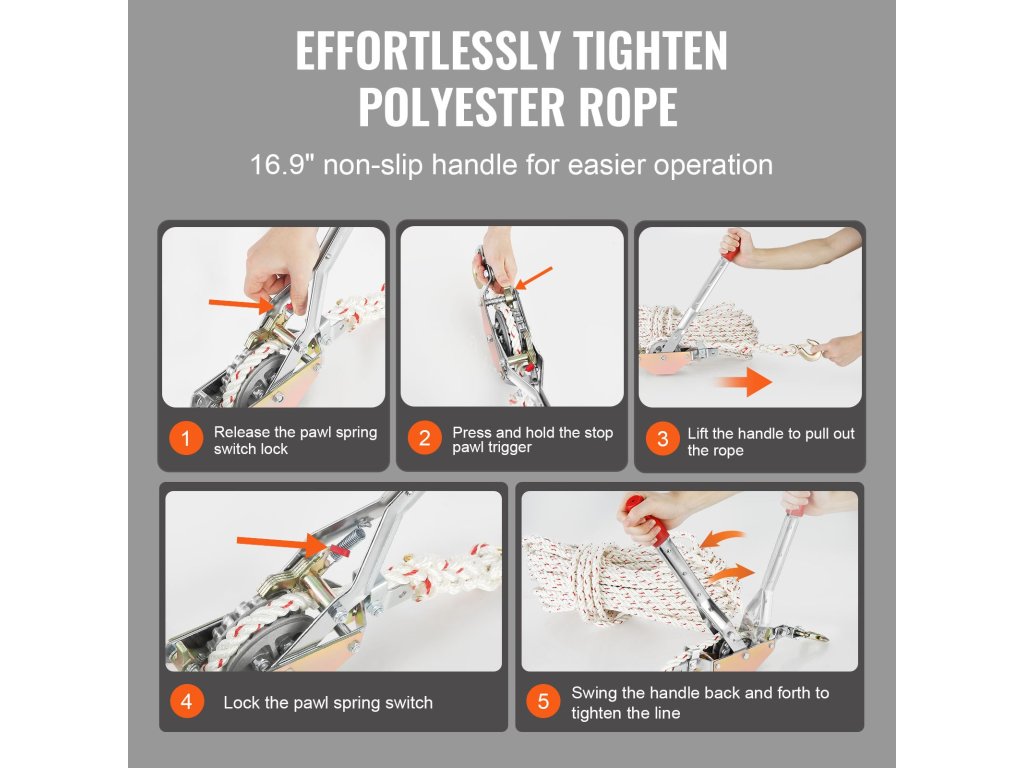 EFFORTLESSLY TIGHTEN POLYESTER ROPE

16.9" non-slip handle for easier operation

1 Release the pawl spring switch lock

2 Press and hold the stop pawl trigger

3 Lift the handle to pull out the rope

4 Lock the pawl spring switch

5 Swing the handle back and forth to tighten the line