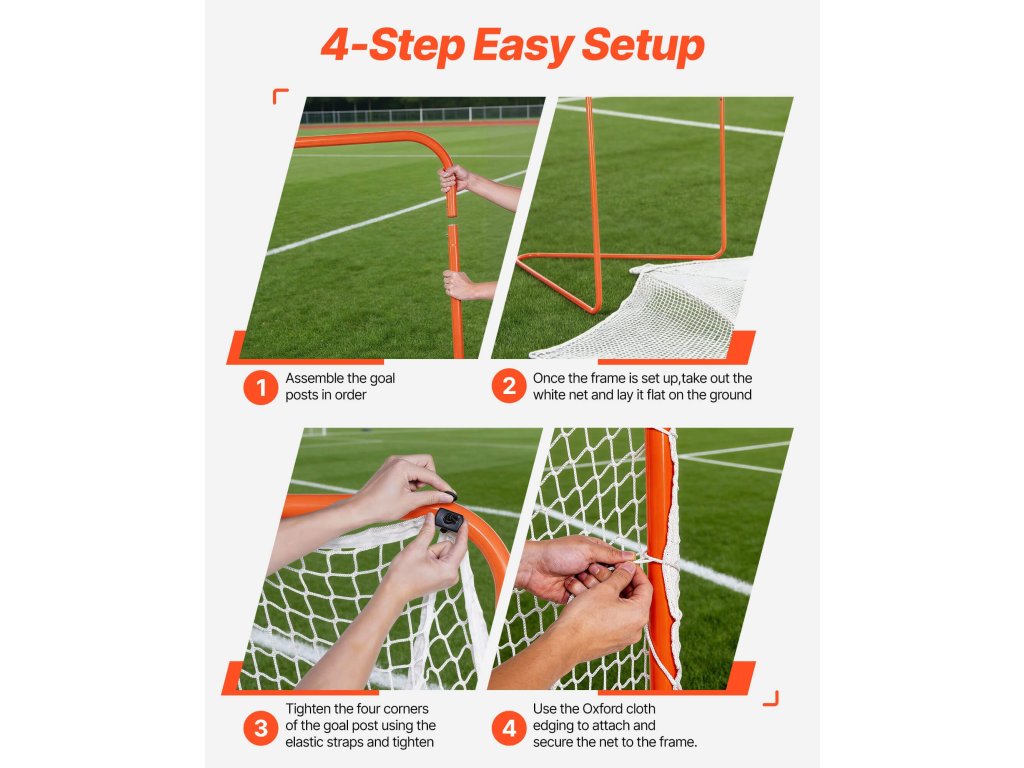 4-Step Easy Setup

1 Assemble the goal posts in order

2 Once the frame is set up,take out the white net and lay it flat on the ground

3 Tighten the four corners of the goal post using the elastic straps and tighten

4 Use the Oxford cloth edging to attach and secure the net to the frame.