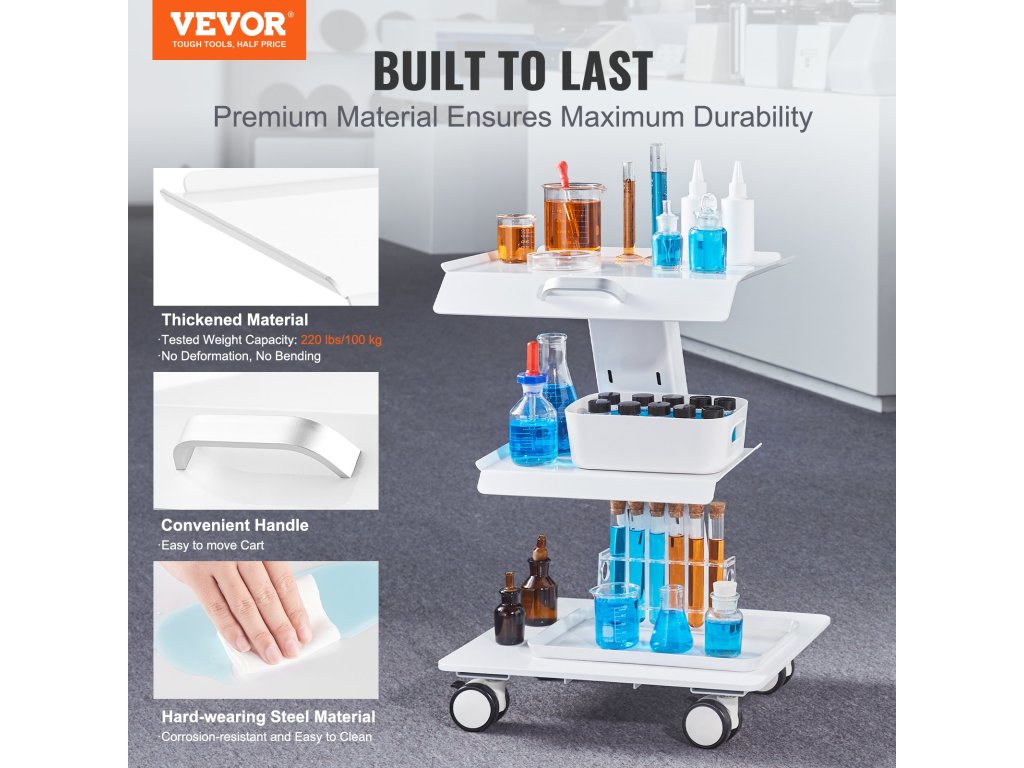 VEVOR®
TOUGH TOOLS, HALF PRICE

BUILT TO LAST
Premium Material Ensures Maximum Durability

Thickened Material
·Tested Weight Capacity: 220 lbs/100 kg
·No Deformation, No Bending

Convenient Handle
·Easy to move Cart

Hard-wearing Steel Material
·Corrosion-resistant and Easy to Clean