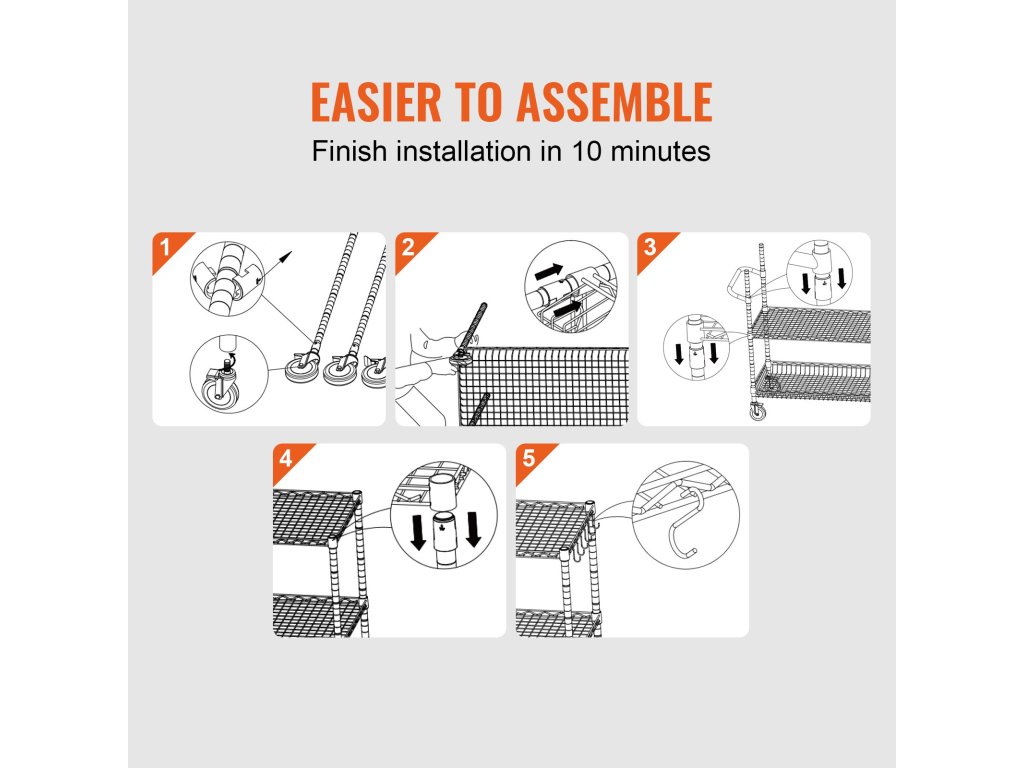 EASIER TO ASSEMBLE

Finish installation in 10 minutes

1

2

3

4

5