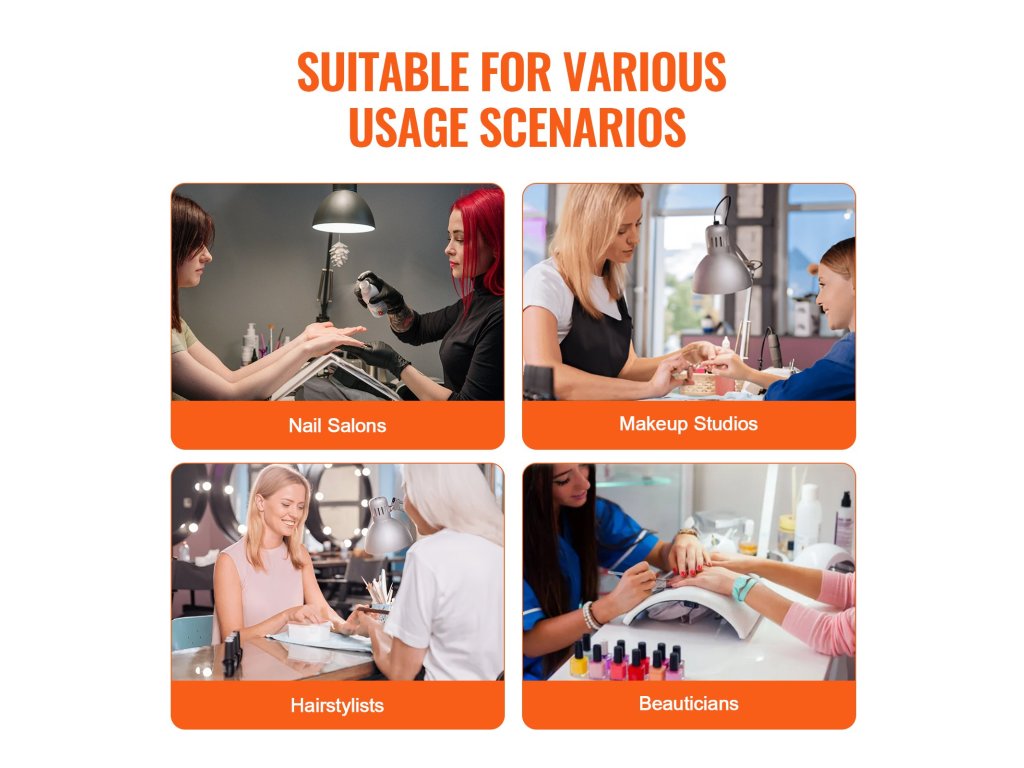 SUITABLE FOR VARIOUS USAGE SCENARIOS

Nail Salons

Makeup Studios

Hairstylists

Beauticians