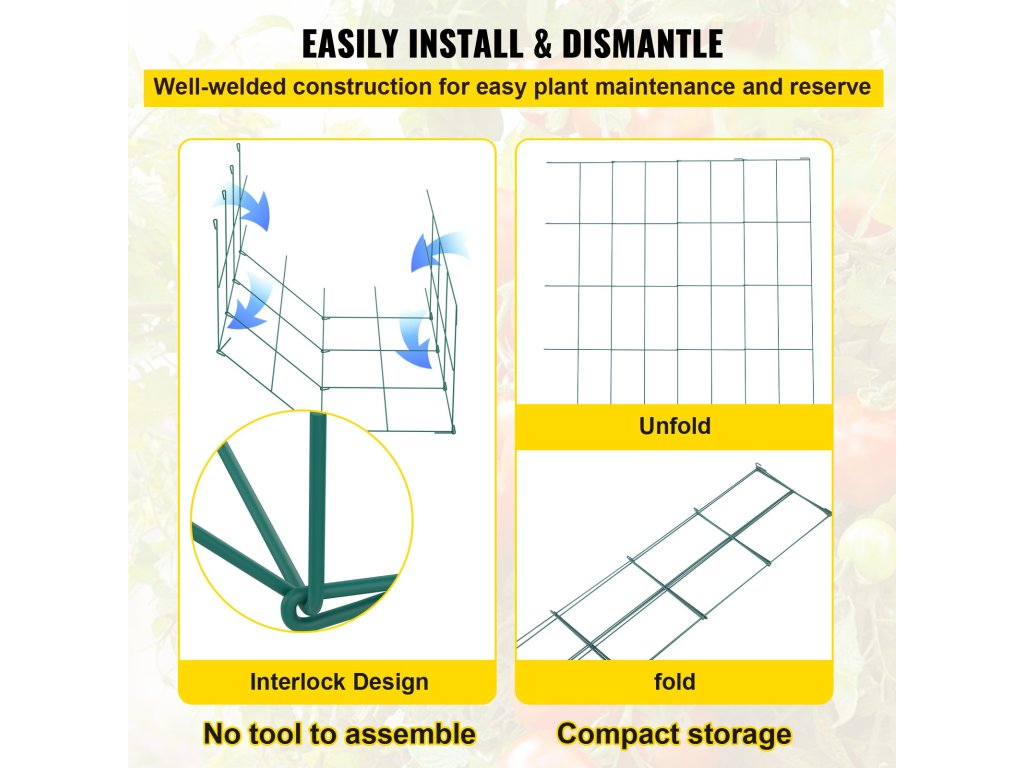 EASILY INSTALL & DISMANTLE

Well-welded construction for easy plant maintenance and reserve

Interlock Design

No tool to assemble

Unfold

fold

Compact storage