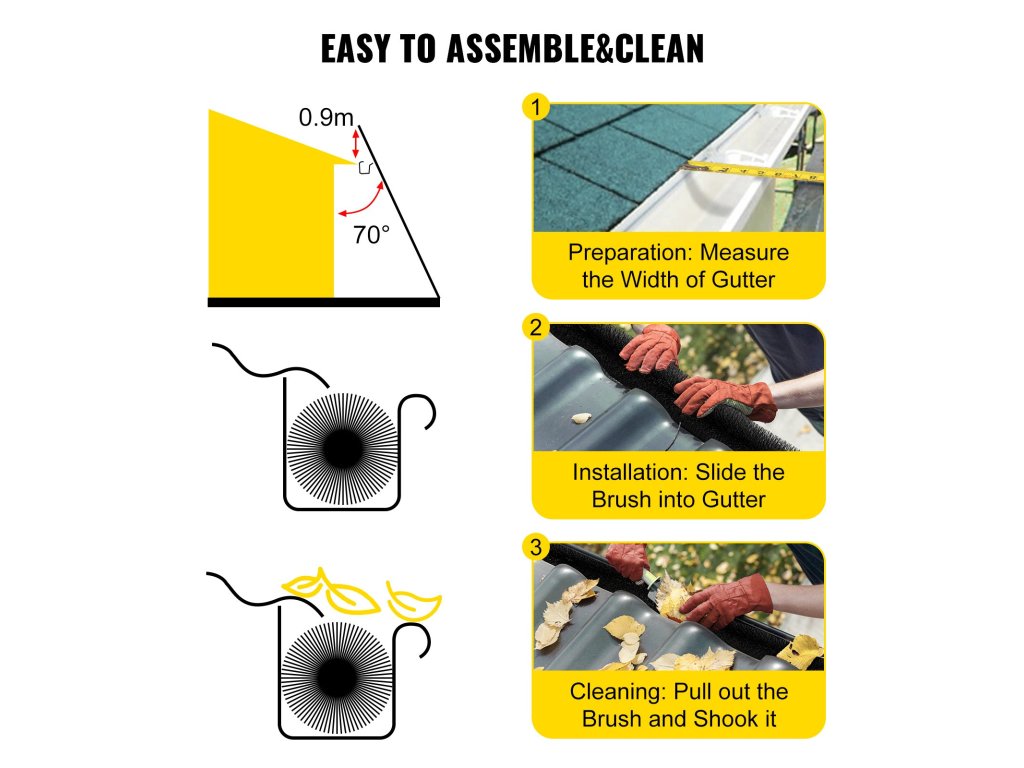 EASY TO ASSEMBLE&CLEAN

0.9m

70°

1

Preparation: Measure the Width of Gutter

2

Installation: Slide the Brush into Gutter

3

Cleaning: Pull out the Brush and Shook it