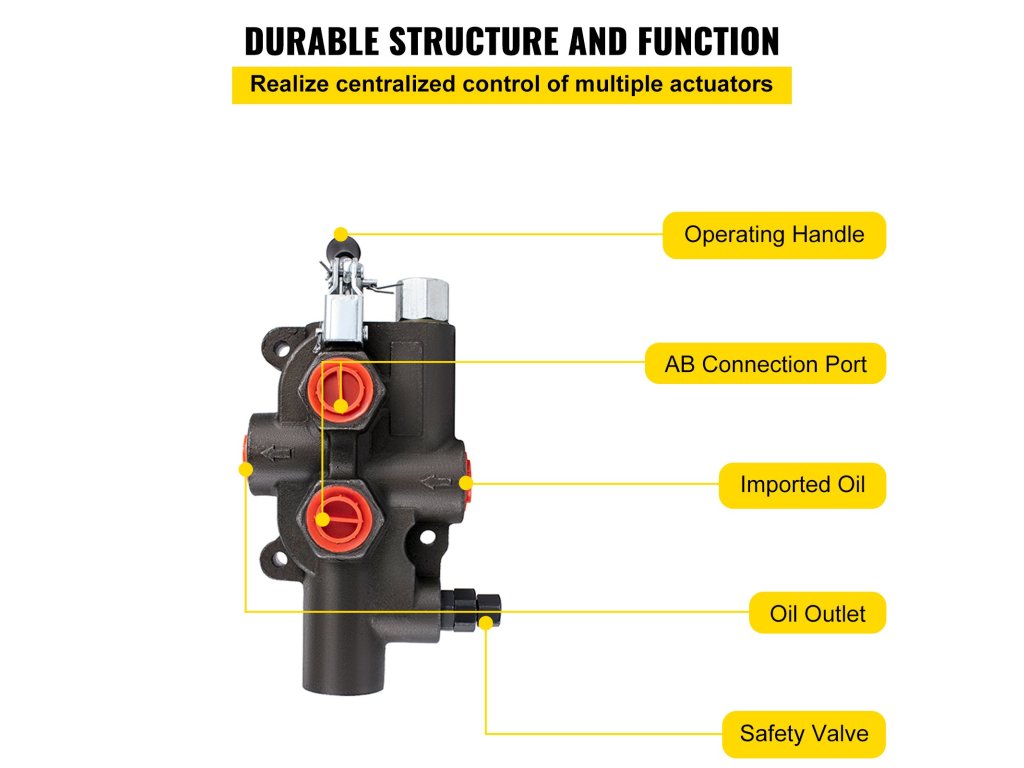 DURABLE STRUCTURE AND FUNCTION
Realize centralized control of multiple actuators

Operating Handle
AB Connection Port
Imported Oil
Oil Outlet
Safety Valve