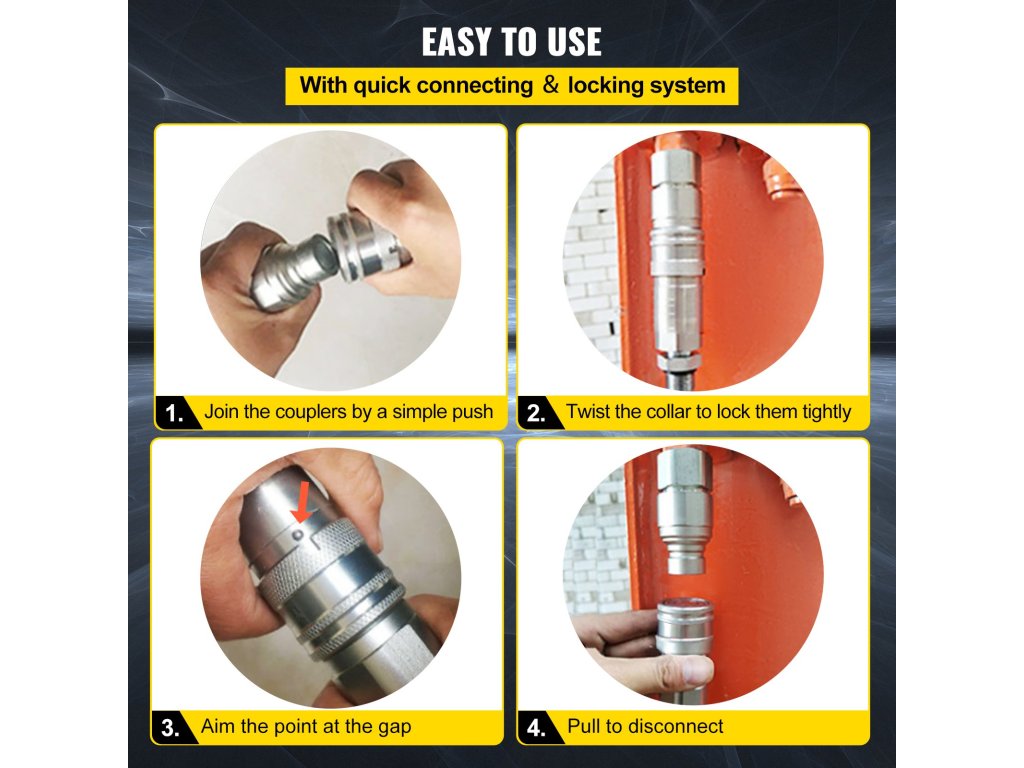 EASY TO USE

With quick connecting & locking system

1. Join the couplers by a simple push

2. Twist the collar to lock them tightly

3. Aim the point at the gap

4. Pull to disconnect