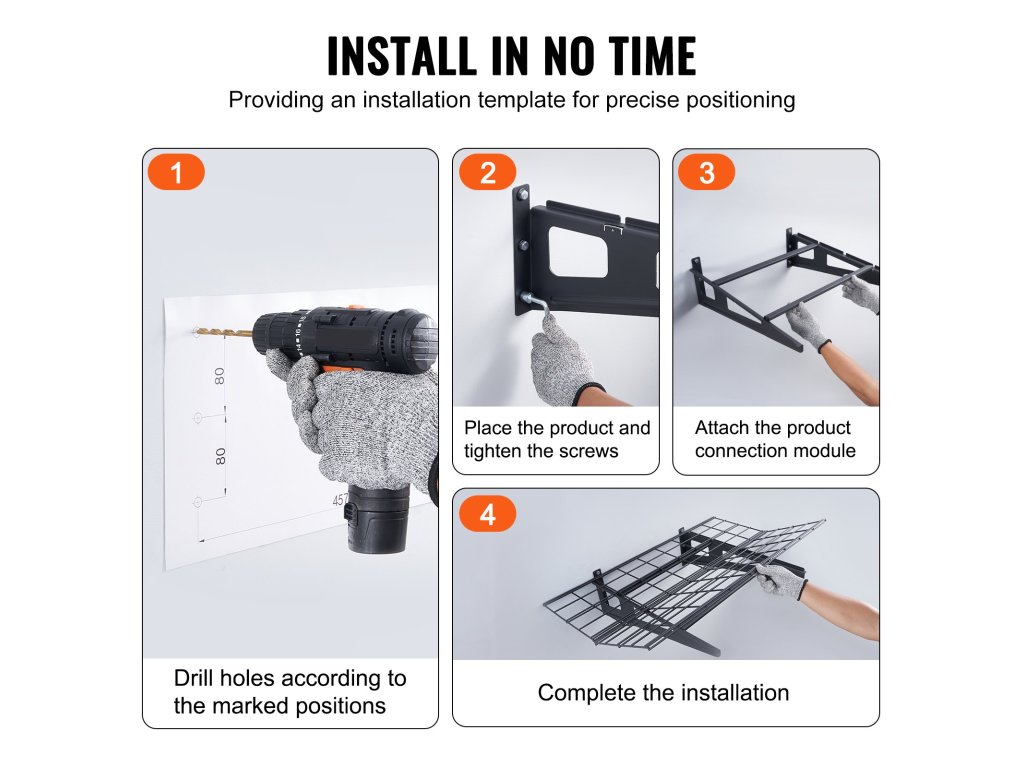 INSTALL IN NO TIME
Providing an installation template for precise positioning

1

80

80

457

Drill holes according to the marked positions

2

Place the product and tighten the screws

3

Attach the product connection module

4

Complete the installation