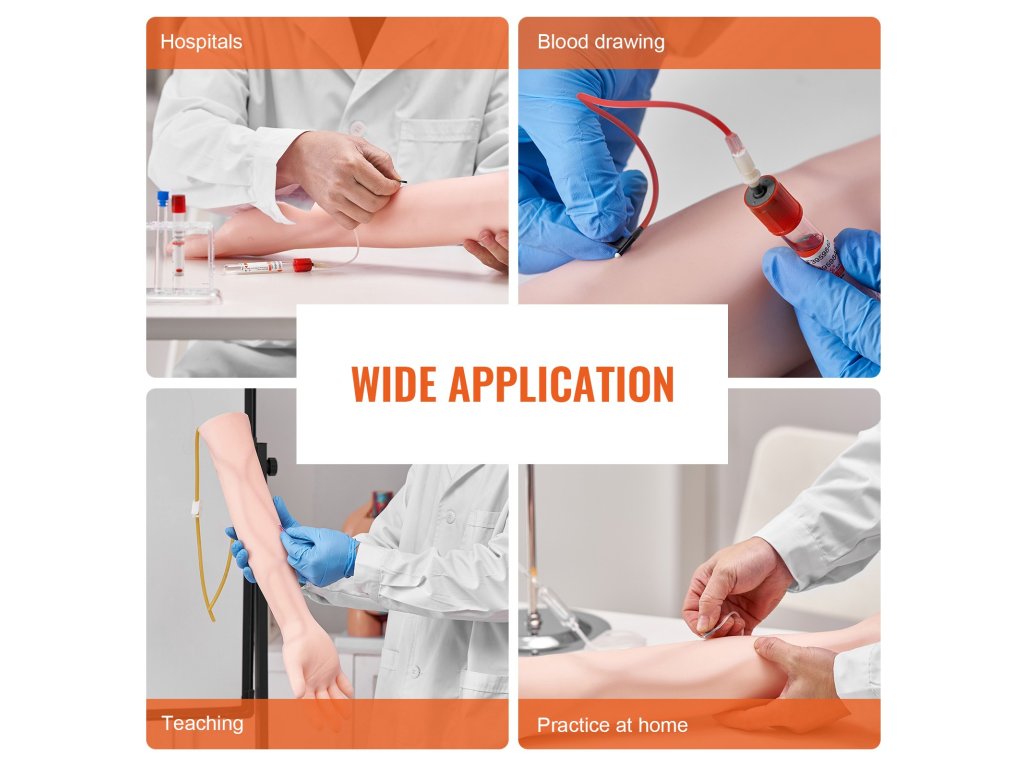 Hospitals

Blood drawing

WIDE APPLICATION

Teaching

Practice at home