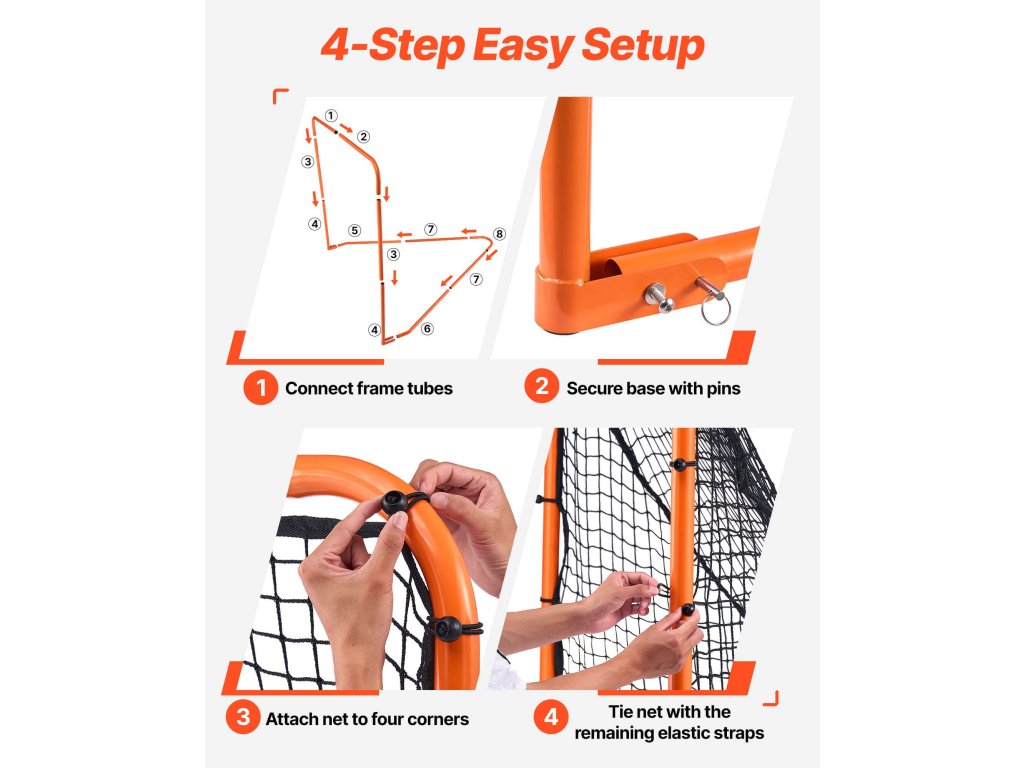 4-Step Easy Setup

① ② ③ ④ ⑤ ⑦ ⑧ ③ ⑦ ④ ⑥

1 Connect frame tubes

2 Secure base with pins

3 Attach net to four corners

4 Tie net with the remaining elastic straps