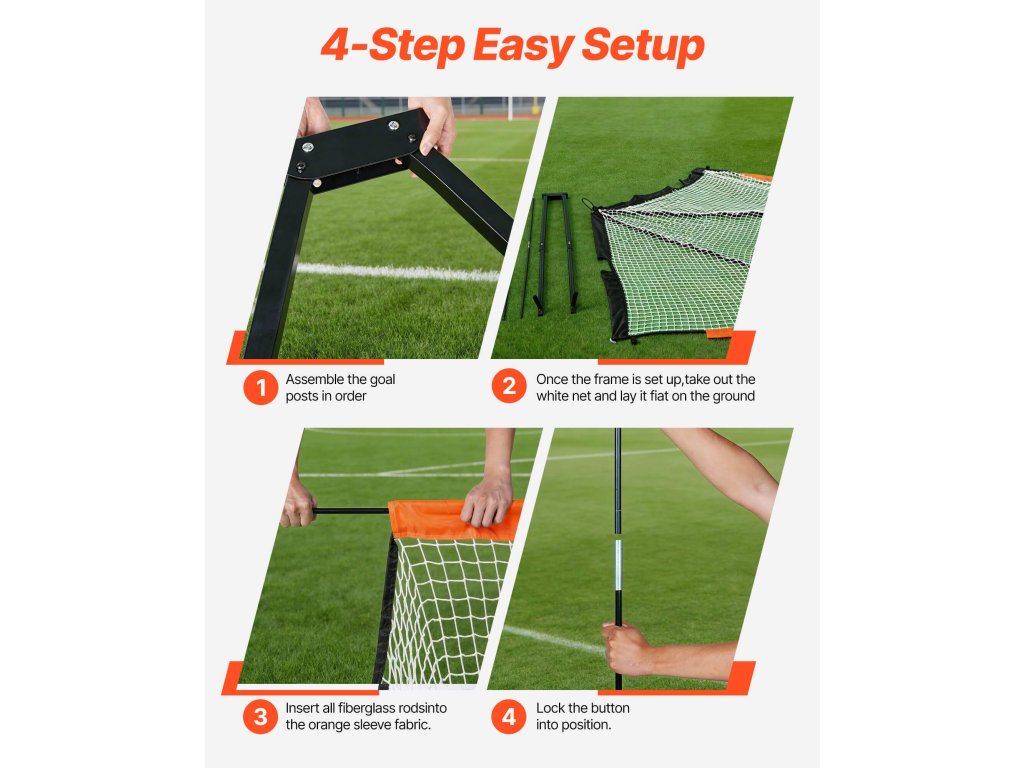 4-Step Easy Setup

1 Assemble the goal posts in order

2 Once the frame is set up,take out the white net and lay it flat on the ground

3 Insert all fiberglass rodsinto the orange sleeve fabric.

4 Lock the button into position.