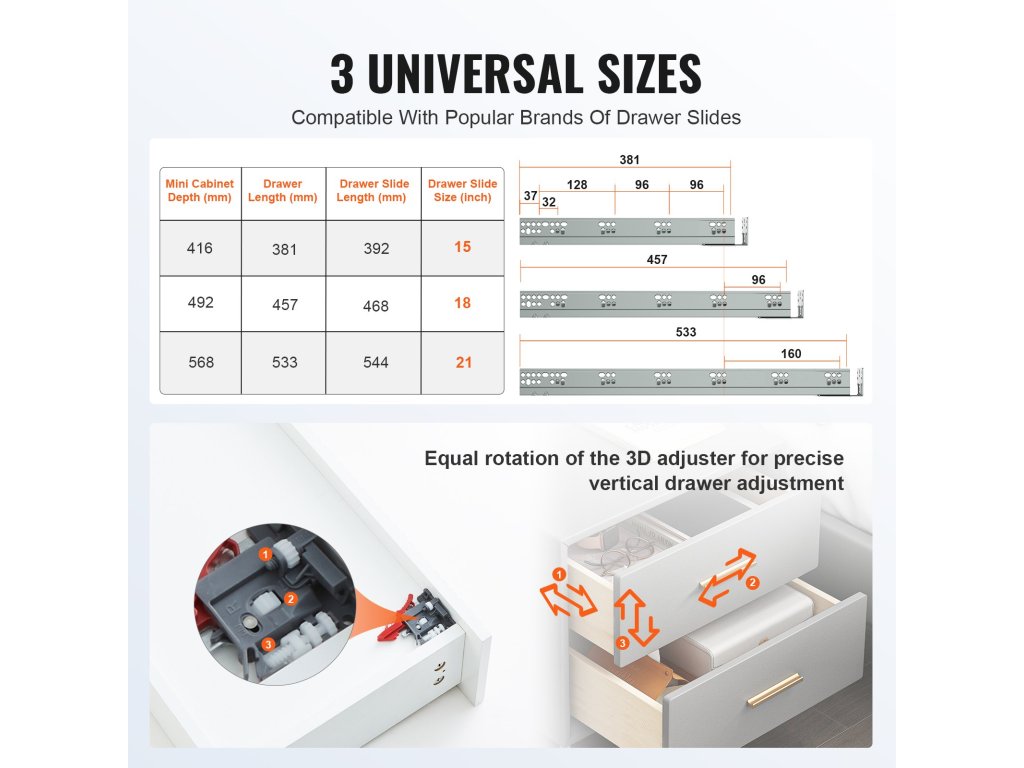 3 UNIVERSAL SIZES

Compatible With Popular Brands Of Drawer Slides

| Mini Cabinet Depth (mm) | Drawer Length (mm) | Drawer Slide Length (mm) | Drawer Slide Size (inch) |
|---|---|---|---|
| 416 | 381 | 392 | 15 |
| 492 | 457 | 468 | 18 |
| 568 | 533 | 544 | 21 |

381
37
32
128
96
96

457
96

533
160

Equal rotation of the 3D adjuster for precise vertical drawer adjustment

1
2
3

1
2
3