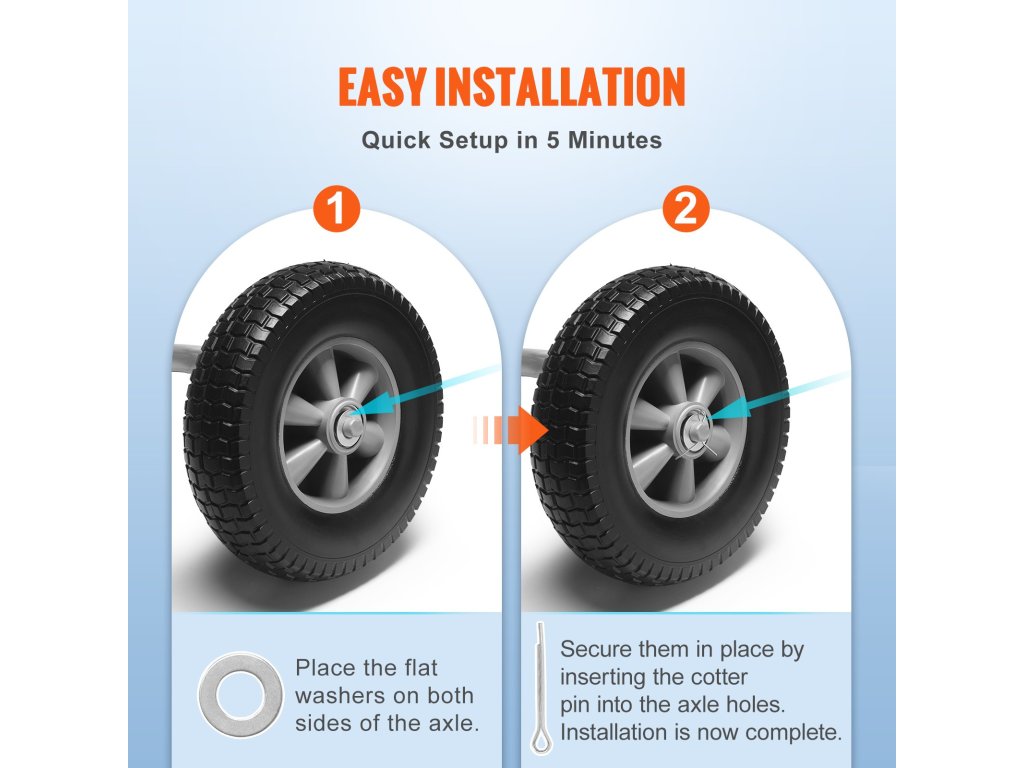 EASY INSTALLATION

Quick Setup in 5 Minutes

1

2

Place the flat washers on both sides of the axle.

Secure them in place by inserting the cotter pin into the axle holes. Installation is now complete.