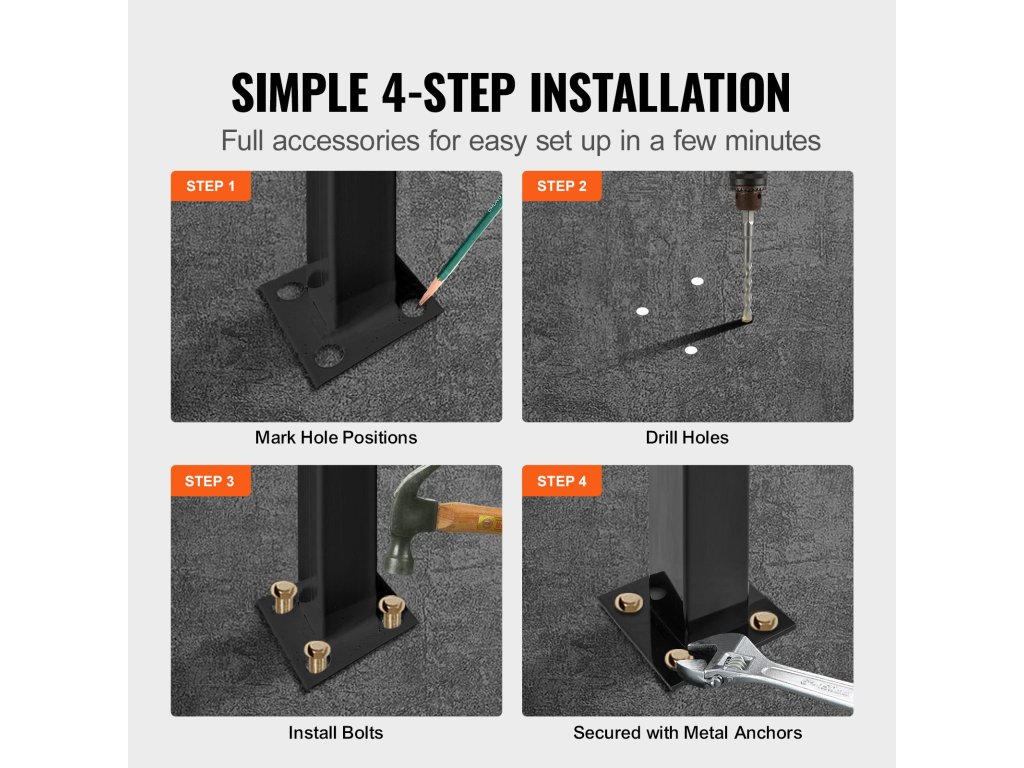 SIMPLE 4-STEP INSTALLATION

Full accessories for easy set up in a few minutes

STEP 1

Mark Hole Positions

STEP 2

Drill Holes

STEP 3

Install Bolts

STEP 4

Secured with Metal Anchors