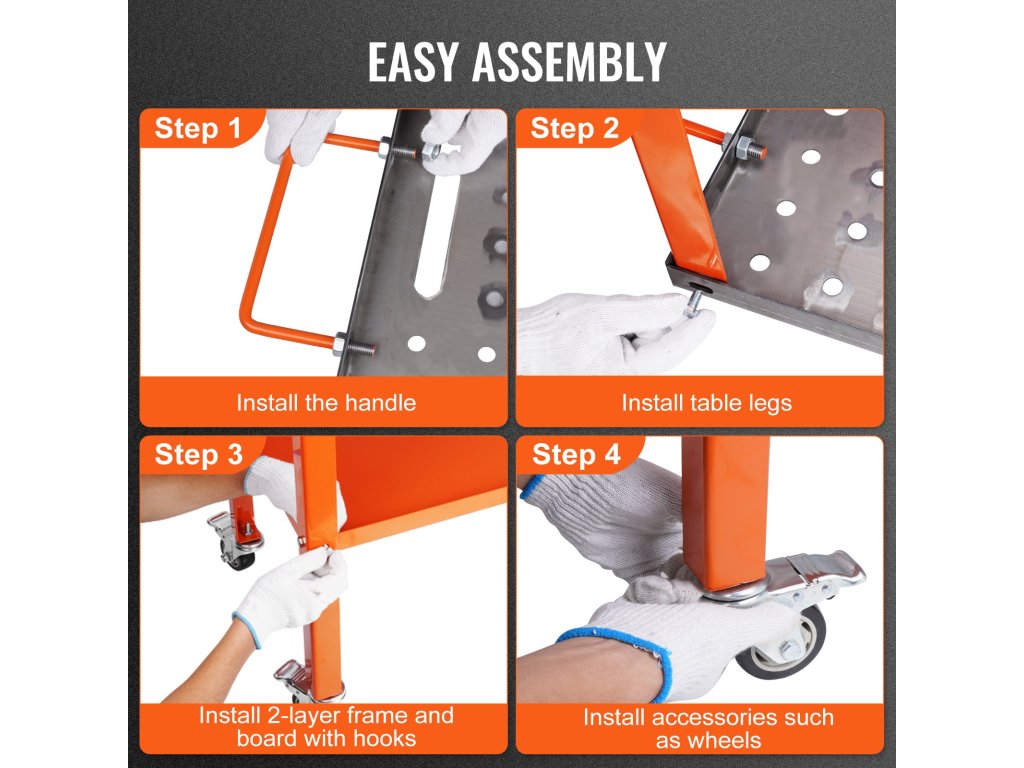 EASY ASSEMBLY

Step 1

Install the handle

Step 2

Install table legs

Step 3

Install 2-layer frame and board with hooks

Step 4

Install accessories such as wheels