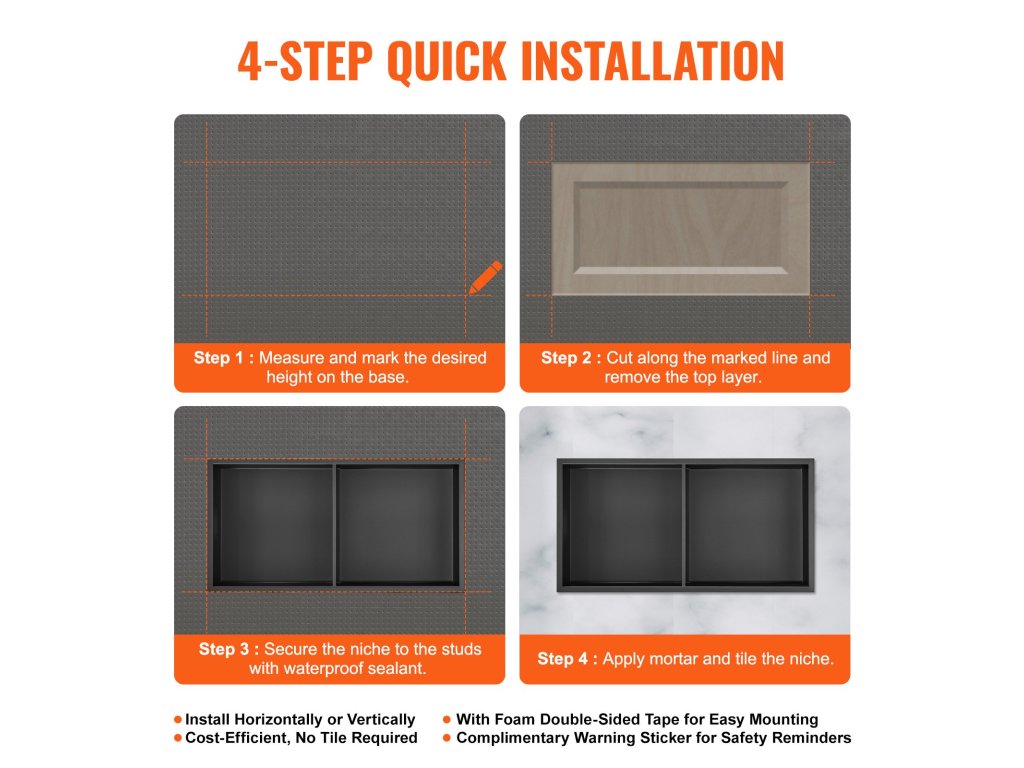 4-STEP QUICK INSTALLATION

Step 1 : Measure and mark the desired height on the base.

Step 2 : Cut along the marked line and remove the top layer.

Step 3 : Secure the niche to the studs with waterproof sealant.

Step 4 : Apply mortar and tile the niche.

● Install Horizontally or Vertically
● Cost-Efficient, No Tile Required

● With Foam Double-Sided Tape for Easy Mounting
● Complimentary Warning Sticker for Safety Reminders