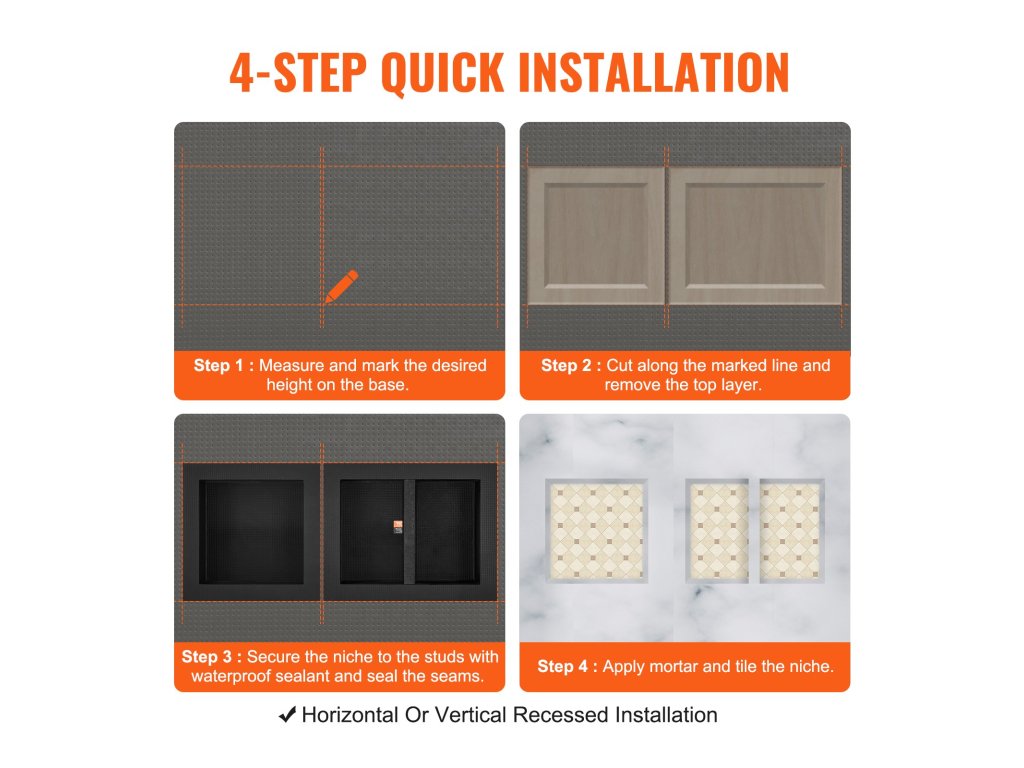 4-STEP QUICK INSTALLATION

Step 1 : Measure and mark the desired height on the base.

Step 2 : Cut along the marked line and remove the top layer.

Step 3 : Secure the niche to the studs with waterproof sealant and seal the seams.

Step 4 : Apply mortar and tile the niche.

✔ Horizontal Or Vertical Recessed Installation