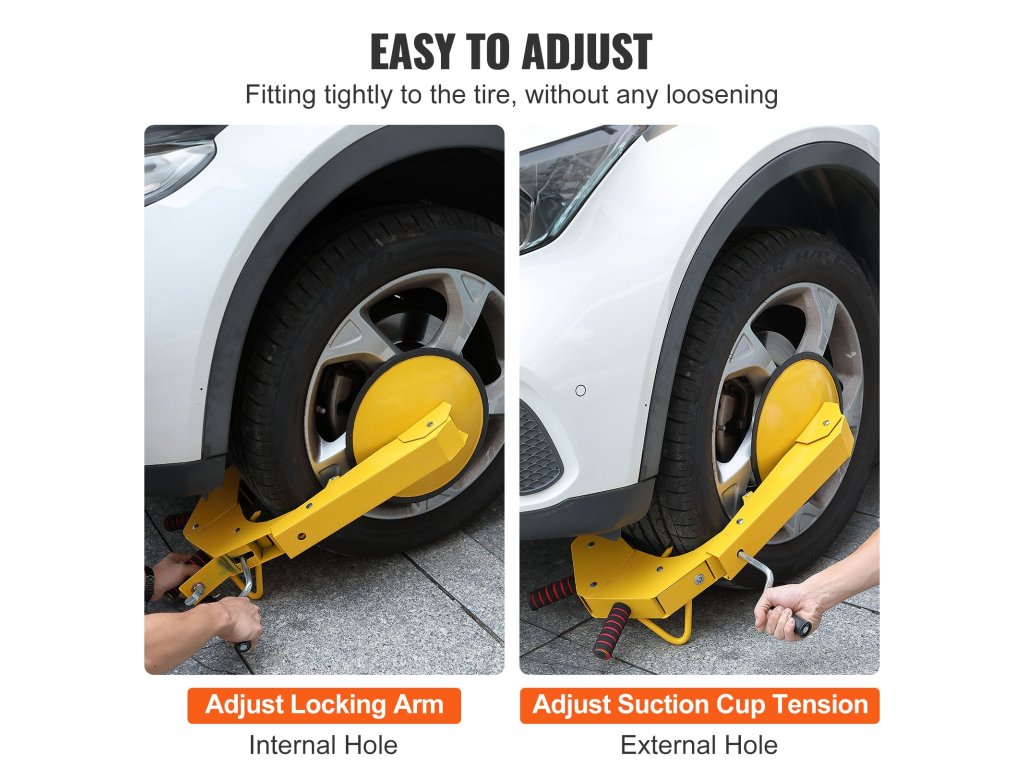 EASY TO ADJUST

Fitting tightly to the tire, without any loosening

Adjust Locking Arm

Internal Hole

Adjust Suction Cup Tension

External Hole