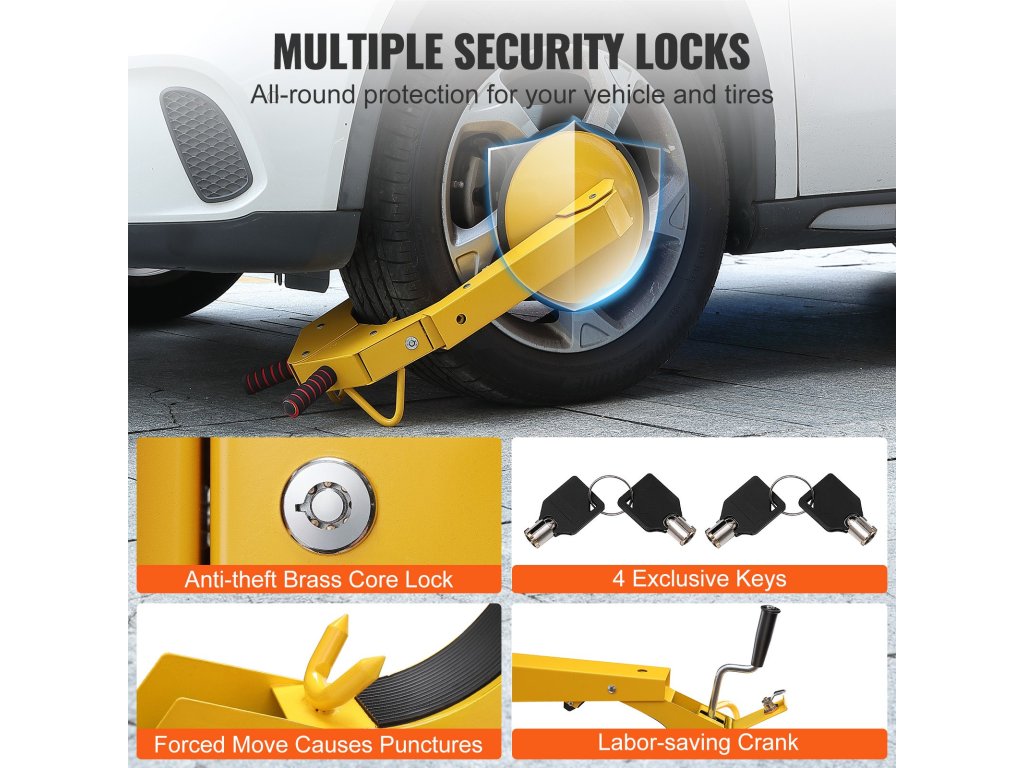 MULTIPLE SECURITY LOCKS
All-round protection for your vehicle and tires

Anti-theft Brass Core Lock

4 Exclusive Keys

Forced Move Causes Punctures

Labor-saving Crank