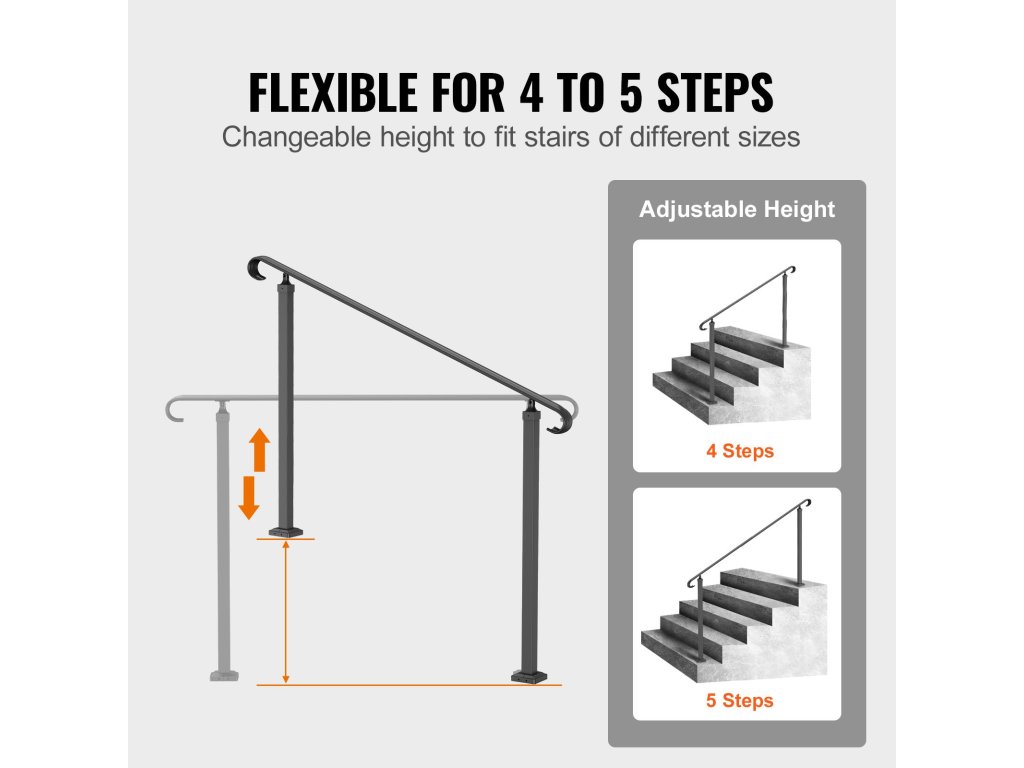 FLEXIBLE FOR 4 TO 5 STEPS
Changeable height to fit stairs of different sizes

Adjustable Height

4 Steps

5 Steps