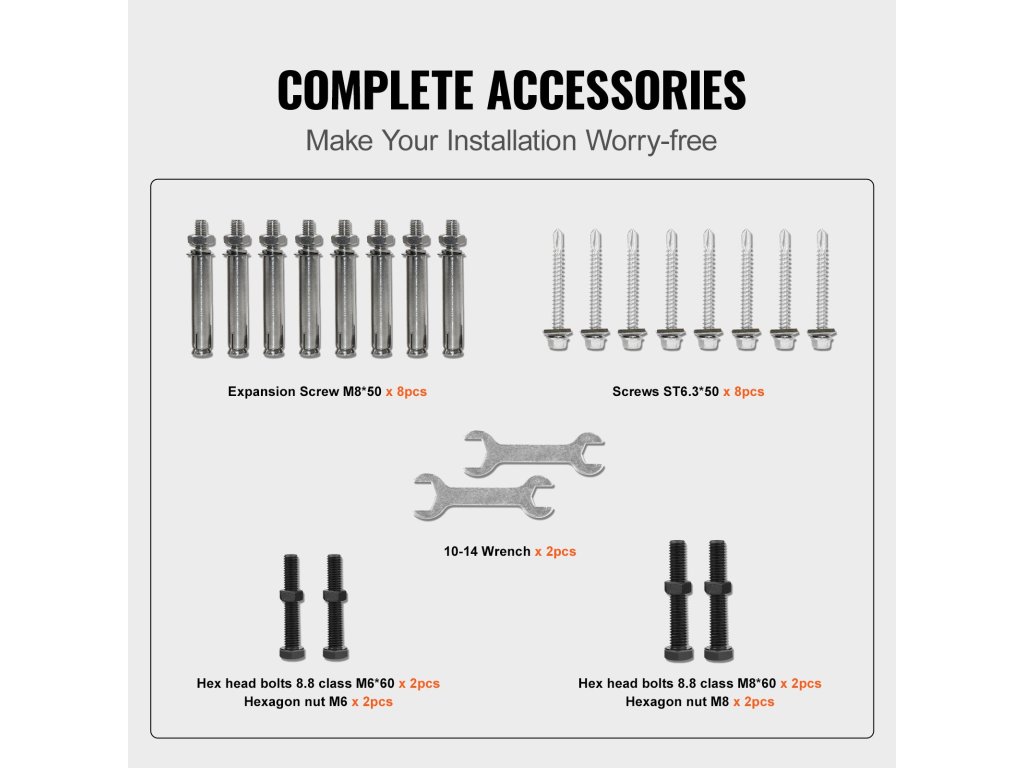 COMPLETE ACCESSORIES

Make Your Installation Worry-free

Expansion Screw M8*50 x 8pcs

Screws ST6.3*50 x 8pcs

10-14 Wrench x 2pcs

Hex head bolts 8.8 class M6*60 x 2pcs
Hexagon nut M6 x 2pcs

Hex head bolts 8.8 class M8*60 x 2pcs
Hexagon nut M8 x 2pcs