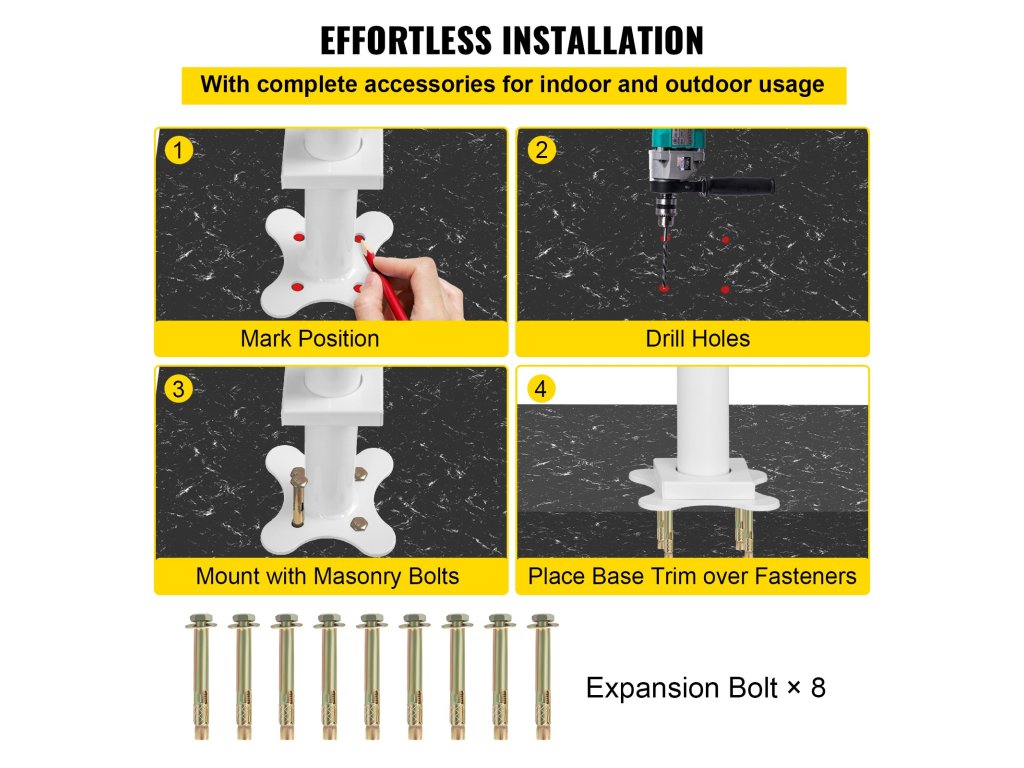 EFFORTLESS INSTALLATION

With complete accessories for indoor and outdoor usage

1

Mark Position

2

Drill Holes

3

Mount with Masonry Bolts

4

Place Base Trim over Fasteners

Expansion Bolt × 8