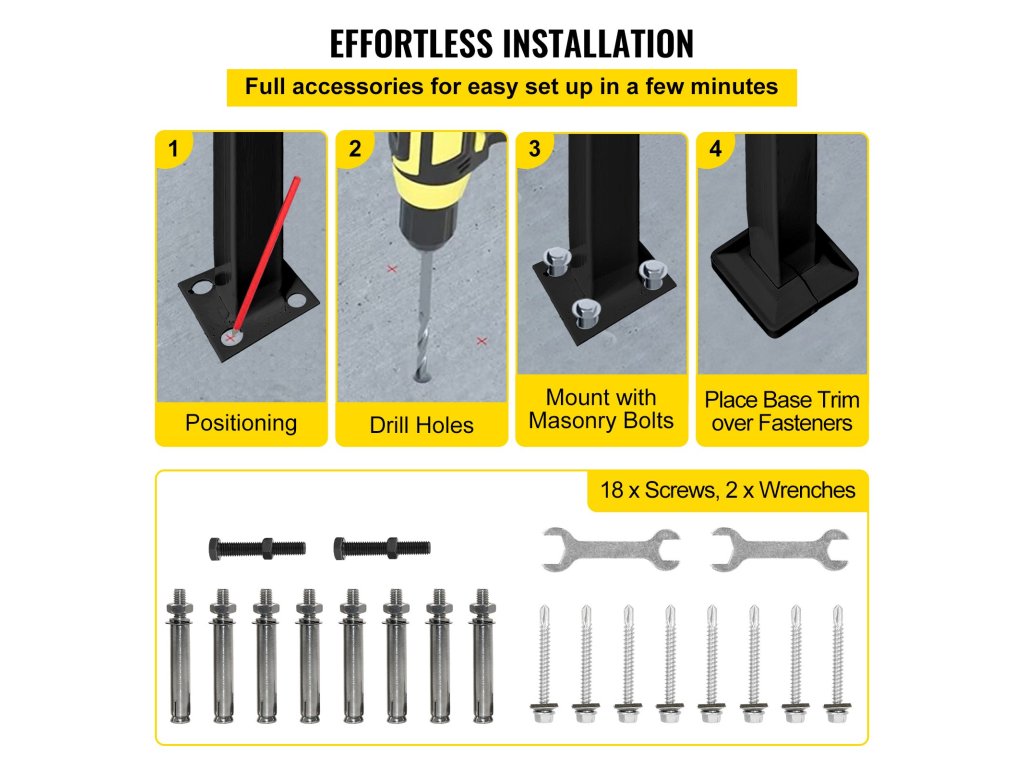 EFFORTLESS INSTALLATION

Full accessories for easy set up in a few minutes

1

Positioning

2

Drill Holes

3

Mount with Masonry Bolts

4

Place Base Trim over Fasteners

18 x Screws, 2 x Wrenches